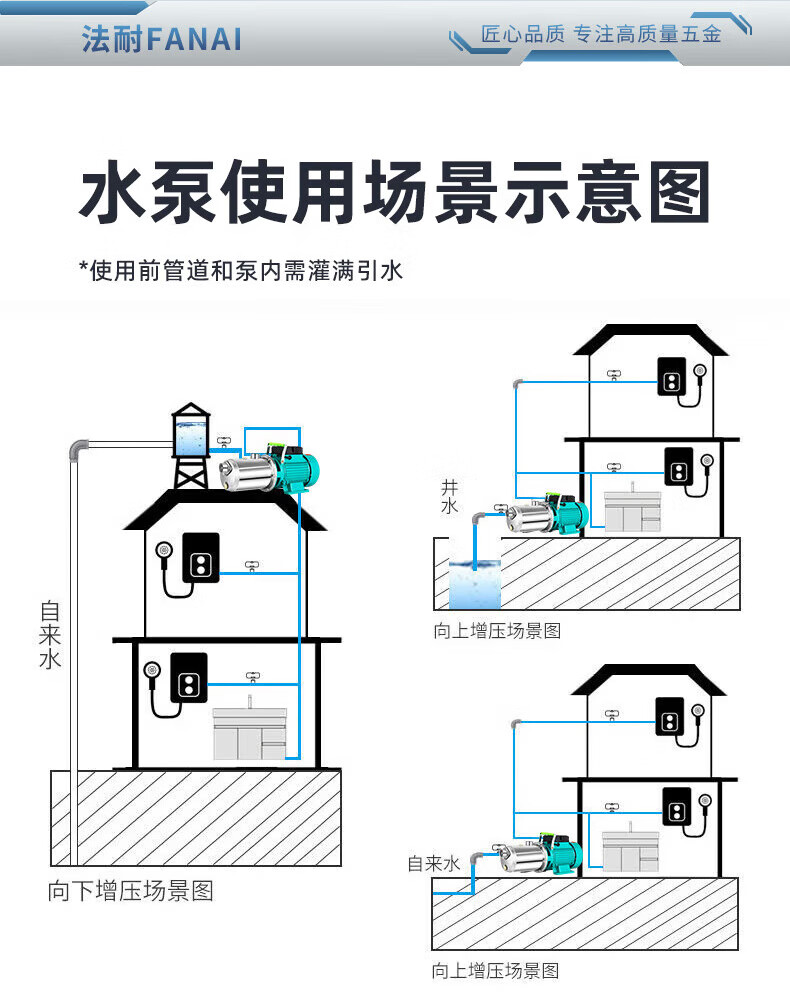 法耐FANAI

匠心品质 专注高质量五金

水泵使用场景示意图

*使用前管道和泵内需灌满引水

自来水

向下增压场景图

井水

向上增压场景图

自来水

向上增压场景图