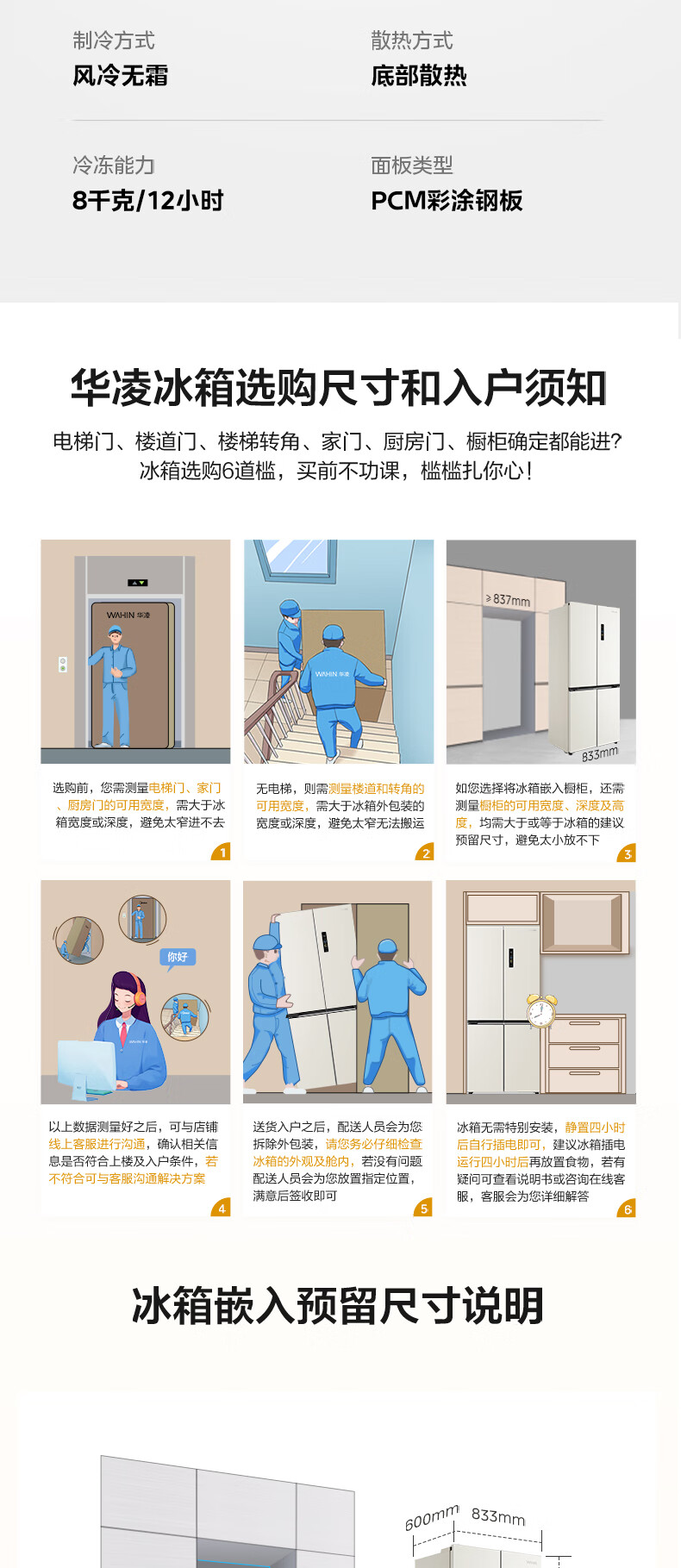 制冷方式
风冷无霜

散热方式
底部散热

冷冻能力
8千克/12小时

面板类型
PCM彩涂钢板

华凌冰箱选购尺寸和入户须知

电梯门、楼道门、楼梯转角、家门、厨房门、橱柜确定都能进？
冰箱选购6道槛，买前不功课，槛槛扎你心！

WAHIN 华凌

选购前，您需测量电梯门、家门、厨房门的可用宽度，需大于冰箱宽度或深度，避免太窄进不去

1

WAHIN 华凌

无电梯，则需测量楼道和转角的可用宽度，需大于冰箱外包装的宽度或深度，避免太窄无法搬运

2

≥837mm

833mm

如您选择将冰箱嵌入橱柜，还需测量橱柜的可用宽度、深度及高度，均需大于或等于冰箱的建议预留尺寸，避免太小放不下

3

你好

以上数据测量好之后，可与店铺线上客服进行沟通，确认相关信息是否符合上楼及入户条件，若不符合可与客服沟通解决方案

4

送货入户之后，配送人员会为您拆除外包装，请您务必仔细检查冰箱的外观及舱内，若没有问题配送人员会为您放置指定位置，满意后签收即可

5

冰箱无需特别安装，静置四小时后自行插电即可，建议冰箱插电运行四小时后再放置食物，若有疑问可查看说明书或咨询在线客服，客服会为您详细解答

6

冰箱嵌入预留尺寸说明

600mm
833mm