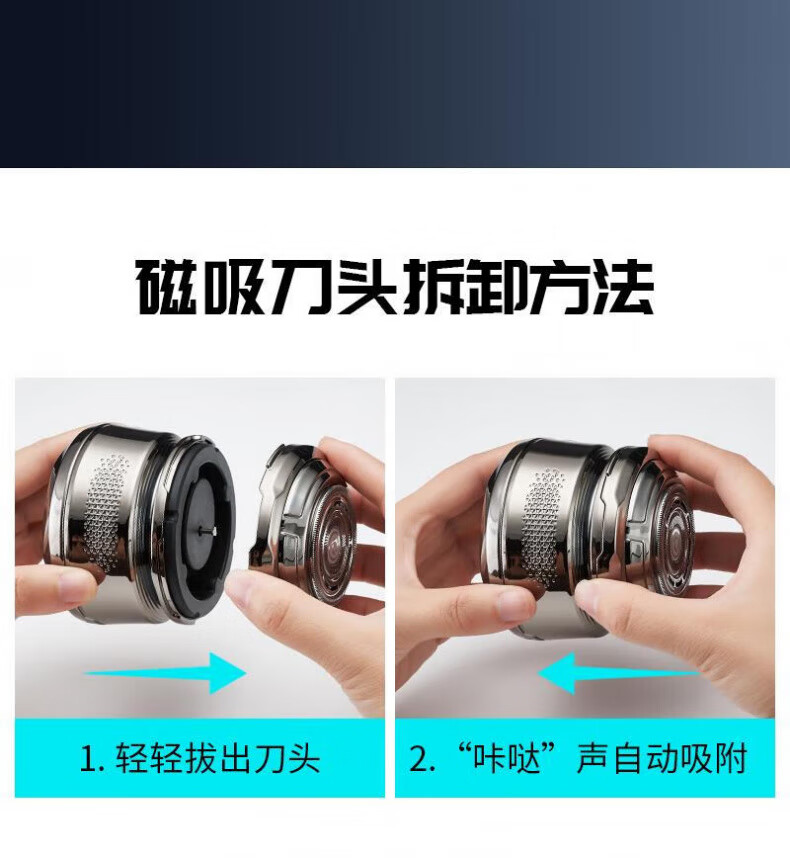 磁吸刀头拆卸方法

1. 轻轻拔出刀头

2. “咔哒”声自动吸附