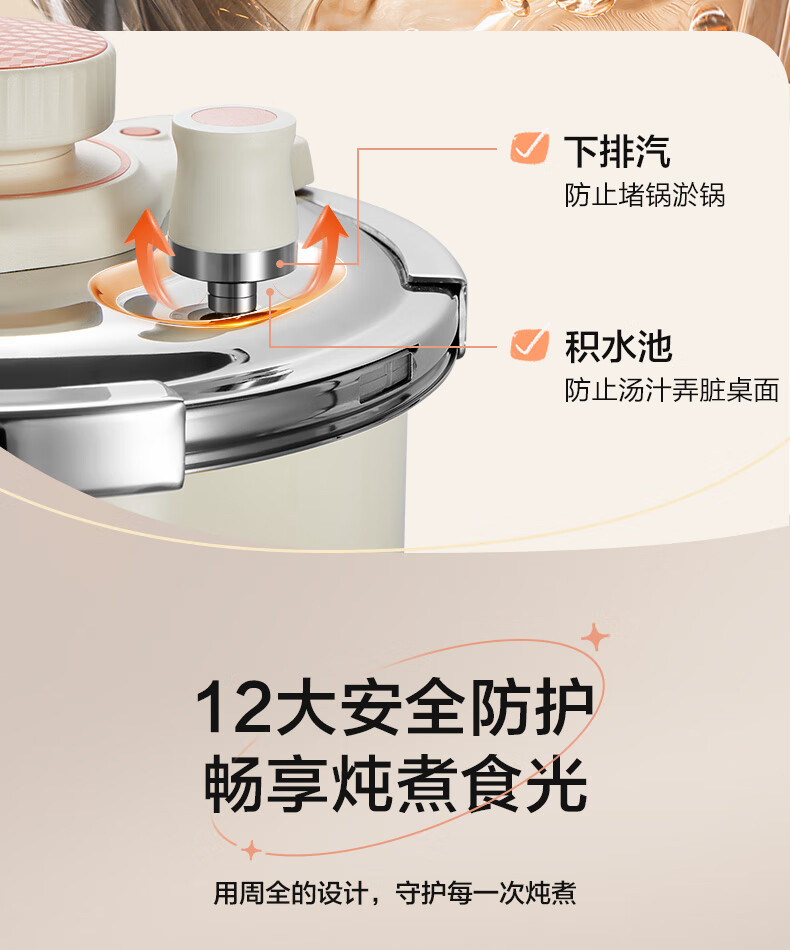 下排汽
防止堵锅淤锅

积水池
防止汤汁弄脏桌面

12大安全防护
畅享炖煮食光

用周全的设计，守护每一次炖煮