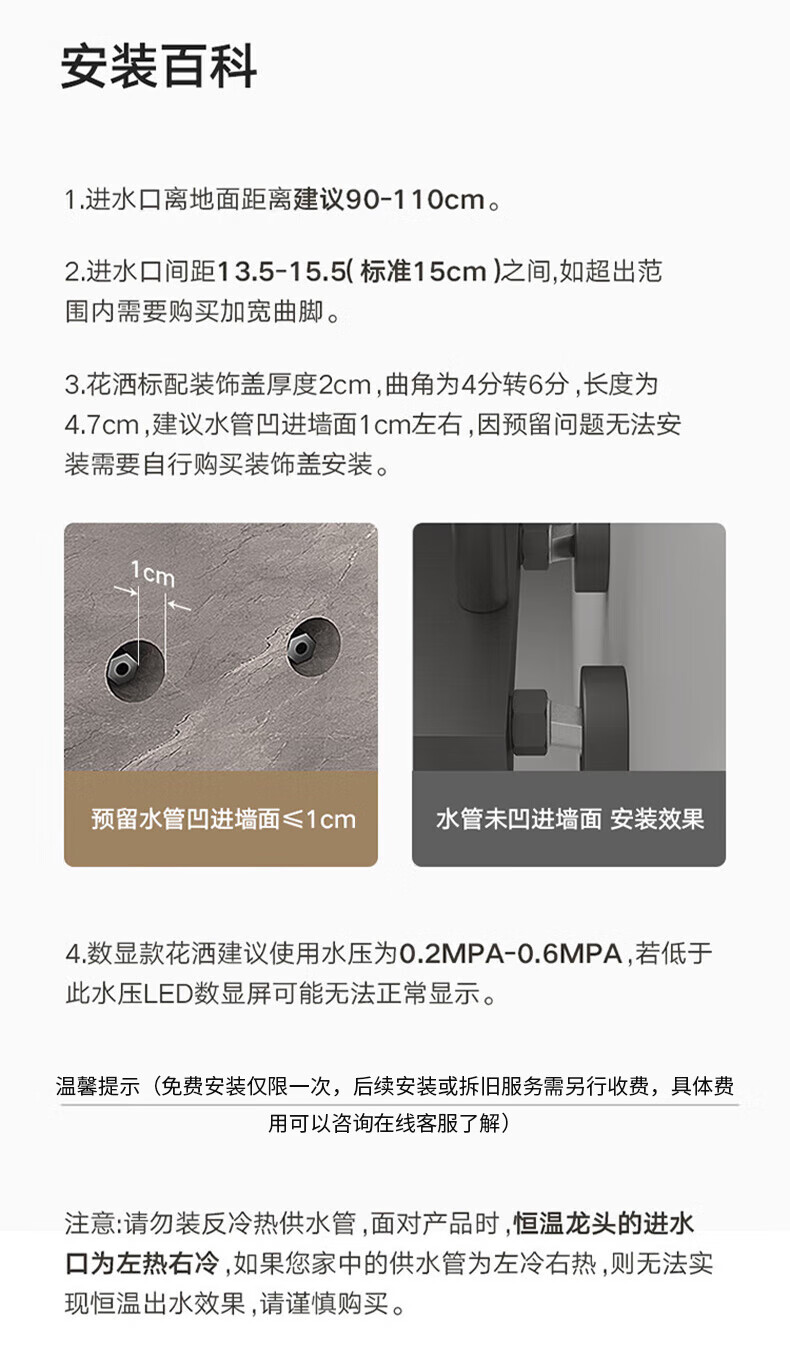 安装百科

1.进水口离地面距离建议90-110cm。

2.进水口间距13.5-15.5( 标准15cm )之间,如超出范围内需要购买加宽曲脚。

3.花洒标配装饰盖厚度2cm,曲角为4分转6分,长度为4.7cm,建议水管凹进墙面1cm左右,因预留问题无法安装需要自行购买装饰盖安装。

1cm

预留水管凹进墙面≤1cm

水管未凹进墙面 安装效果

4.数显款花洒建议使用水压为0.2MPA-0.6MPA,若低于此水压LED数显屏可能无法正常显示。

温馨提示（免费安装仅限一次，后续安装或拆旧服务需另行收费，具体费用可以咨询在线客服了解）

注意:请勿装反冷热供水管,面对产品时,恒温龙头的进水口为左热右冷,如果您家中的供水管为左冷右热,则无法实现恒温出水效果,请谨慎购买。