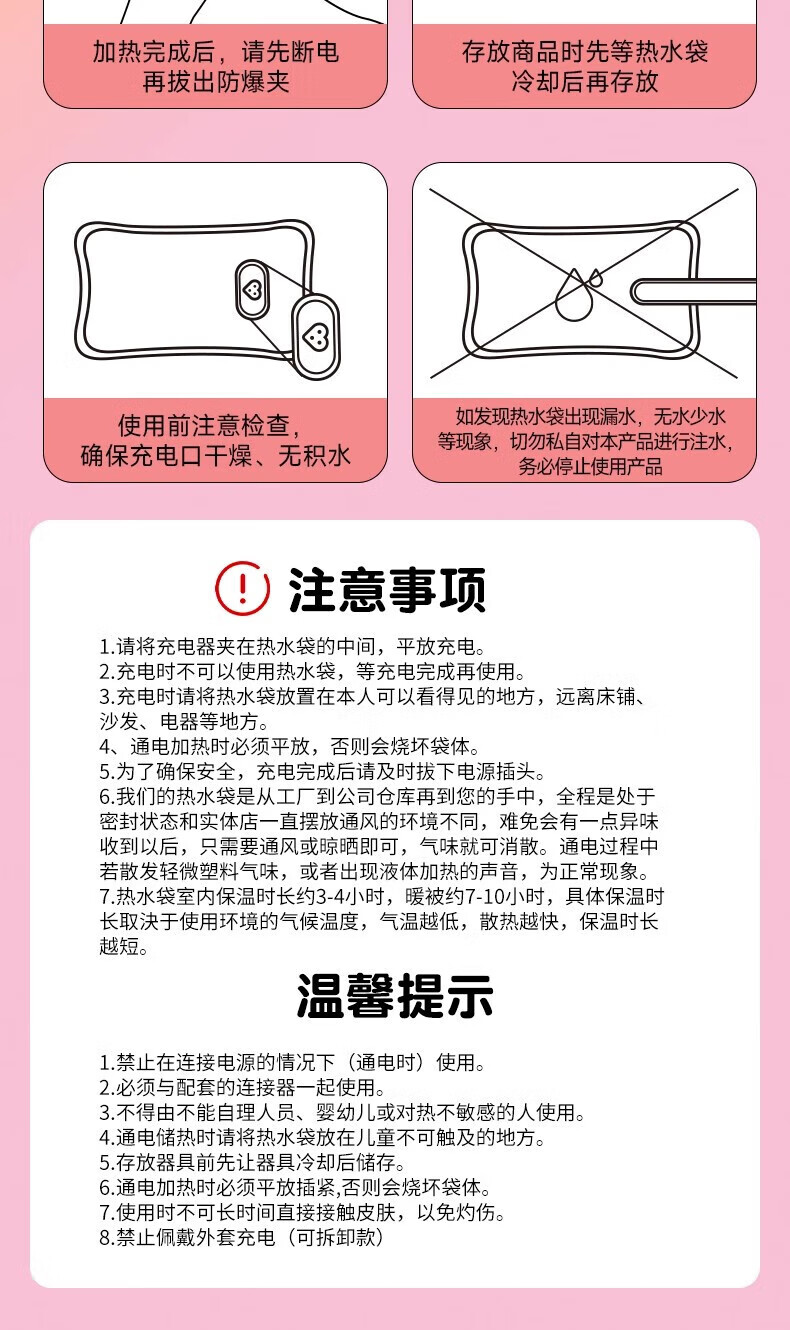 加热完成后，请先断电再拔出防爆夹

存放商品时先等热水袋冷却后再存放

使用前注意检查，确保充电口干燥、无积水

如发现热水袋出现漏水，无水少水等现象，切勿私自对本产品进行注水，务必停止使用产品

注意事项

1.请将充电器夹在热水袋的中间，平放充电。
2.充电时不可以使用热水袋，等充电完成再使用。
3.充电时请将热水袋放置在本人可以看得见的地方，远离床铺、沙发、电器等地方。
4、通电加热时必须平放，否则会烧坏袋体。
5.为了确保安全，充电完成后请及时拔下电源插头。
6.我们的热水袋是从工厂到公司仓库再到您的手中，全程是处于密封状态和实体店一直摆放通风的环境不同，难免会有一点异味收到以后，只需要通风或晾晒即可，气味就可消散。通电过程中若散发轻微塑料气味，或者出现液体加热的声音，为正常现象。
7.热水袋室内保温时长约3-4小时，暖被约7-10小时，具体保温时长取决于使用环境的气候温度，气温越低，散热越快，保温时长越短。

温馨提示

1.禁止在连接电源的情况下（通电时）使用。
2.必须与配套的连接器一起使用。
3.不得由不能自理人员、婴幼儿或对热不敏感的人使用。
4.通电储热时请将热水袋放在儿童不可触及的地方。
5.存放器具前先让器具冷却后储存。
6.通电加热时必须平放插紧,否则会烧坏袋体。
7.使用时不可长时间直接接触皮肤，以免灼伤。
8.禁止佩戴外套充电（可拆卸款）