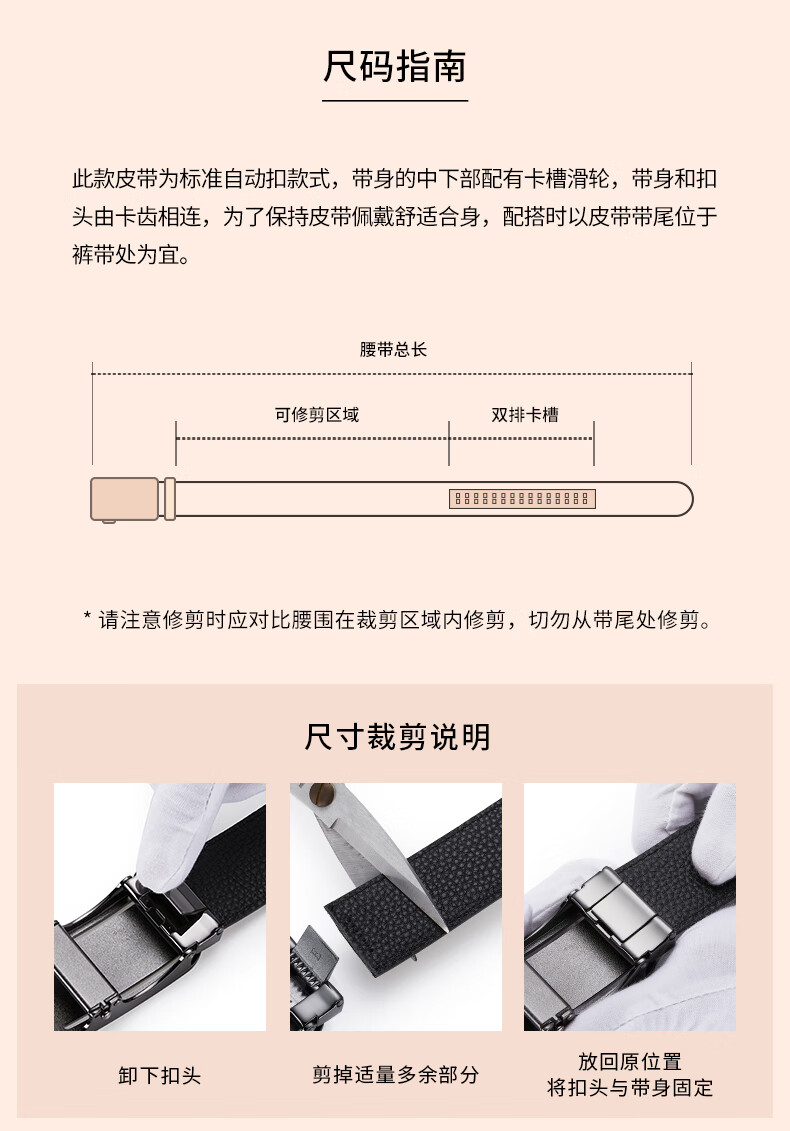 尺码指南

此款皮带为标准自动扣款式，带身的中下部配有卡槽滑轮，带身和扣头由卡齿相连，为了保持皮带佩戴舒适合身，配搭时以皮带带尾位于裤带处为宜。

腰带总长

可修剪区域

双排卡槽

* 请注意修剪时应对比腰围在裁剪区域内修剪，切勿从带尾处修剪。

尺寸裁剪说明

卸下扣头

剪掉适量多余部分

放回原位置
将扣头与带身固定