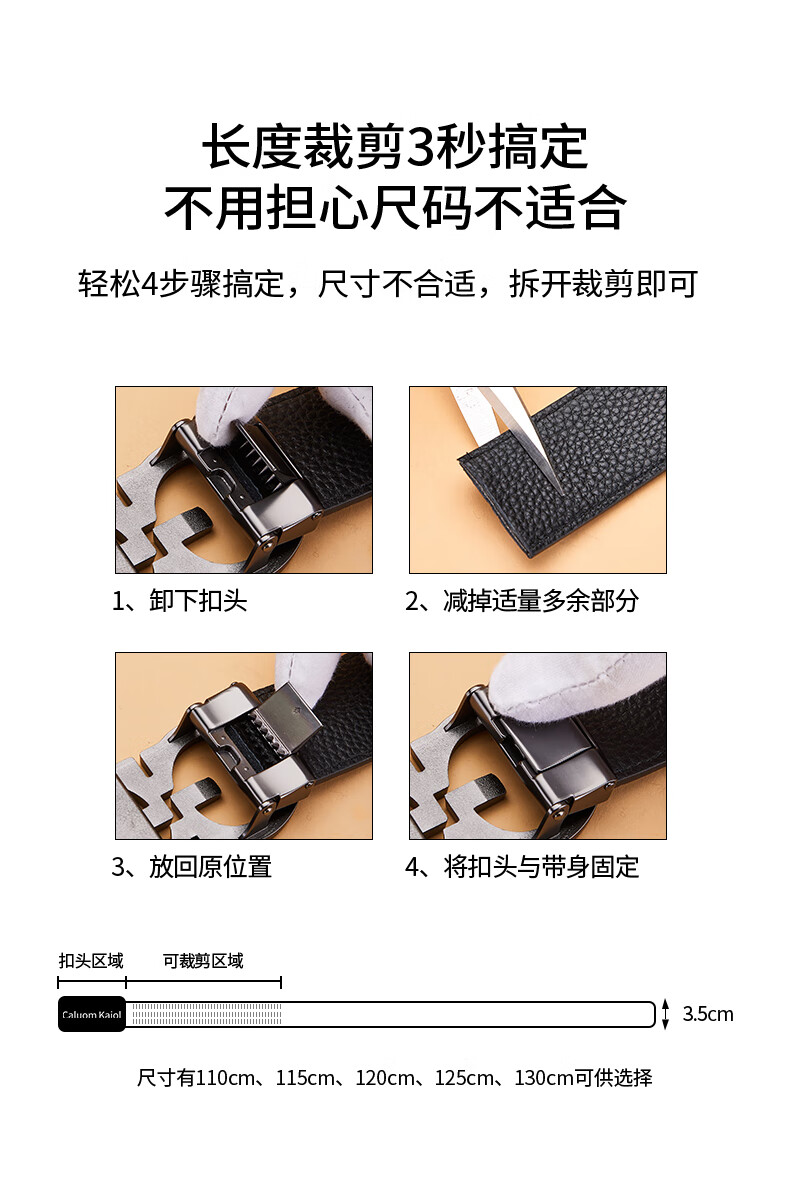 长度裁剪3秒搞定
不用担心尺码不适合

轻松4步骤搞定，尺寸不合适，拆开裁剪即可

1、卸下扣头

2、减掉适量多余部分

3、放回原位置

4、将扣头与带身固定

扣头区域

可裁剪区域

Caluom Kaiol

3.5cm

尺寸有110cm、115cm、120cm、125cm、130cm可供选择