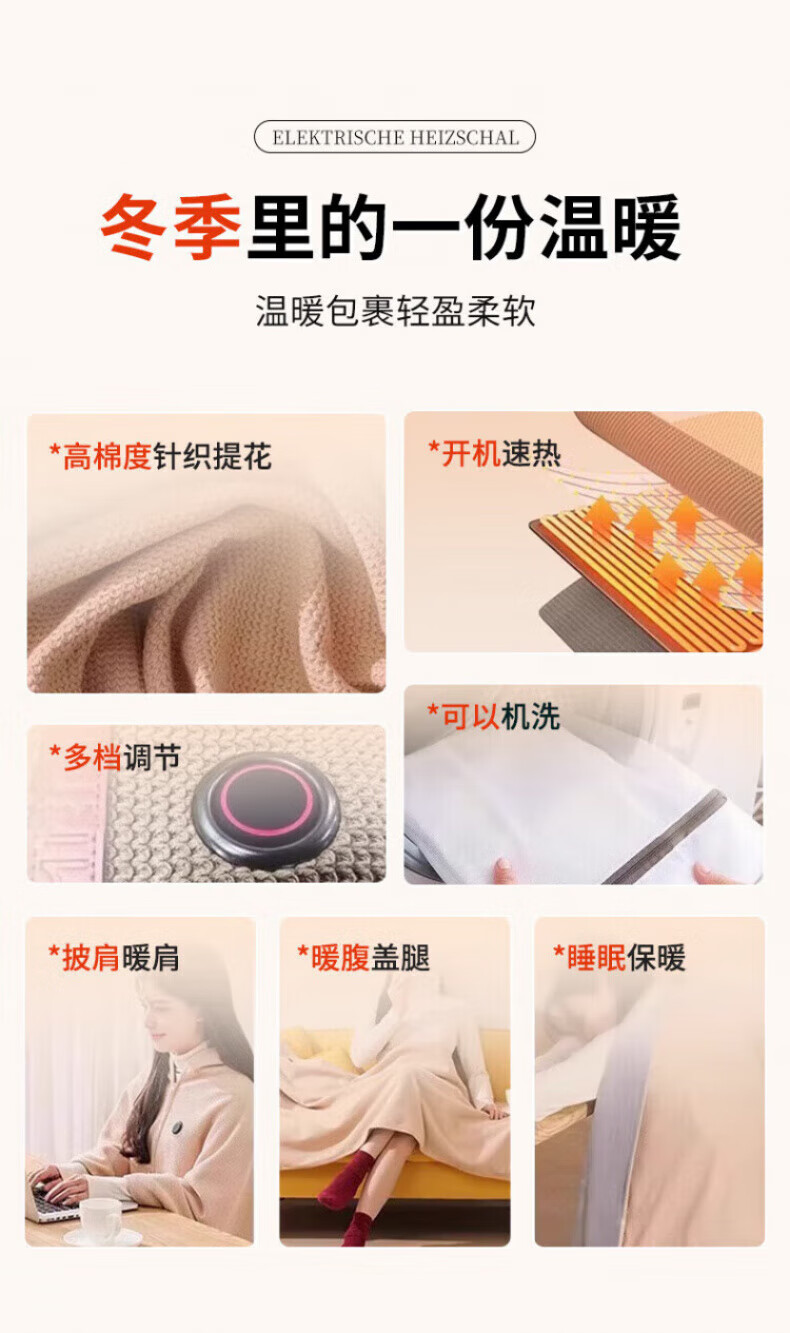 ELEKTRISCHE HEIZSCHAL

冬季里的一份温暖

温暖包裹轻盈柔软

*高棉度针织提花

*开机速热

*多档调节

*可以机洗

*披肩暖肩

*暖腹盖腿

*睡眠保暖