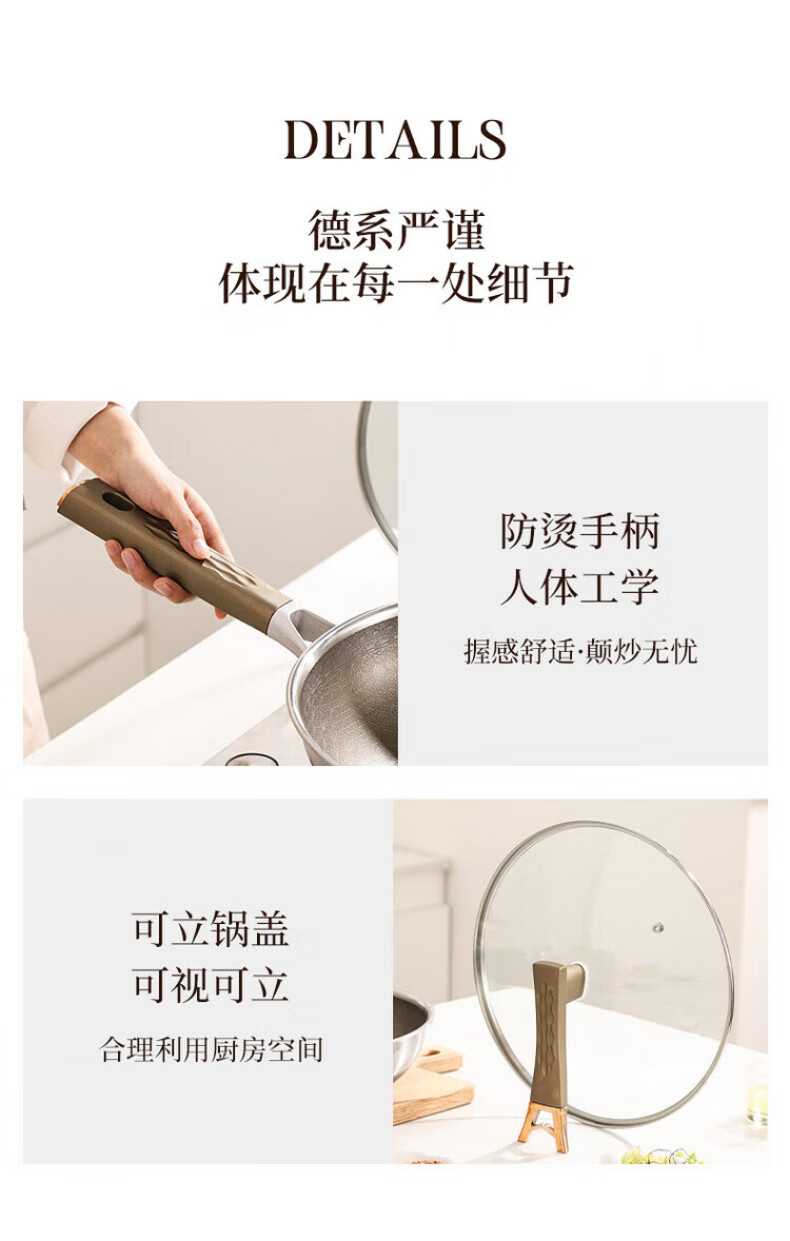 DETAILS

德系严谨
体现在每一处细节

防烫手柄
人体工学

握感舒适·颠炒无忧

可立锅盖
可视可立

合理利用厨房空间