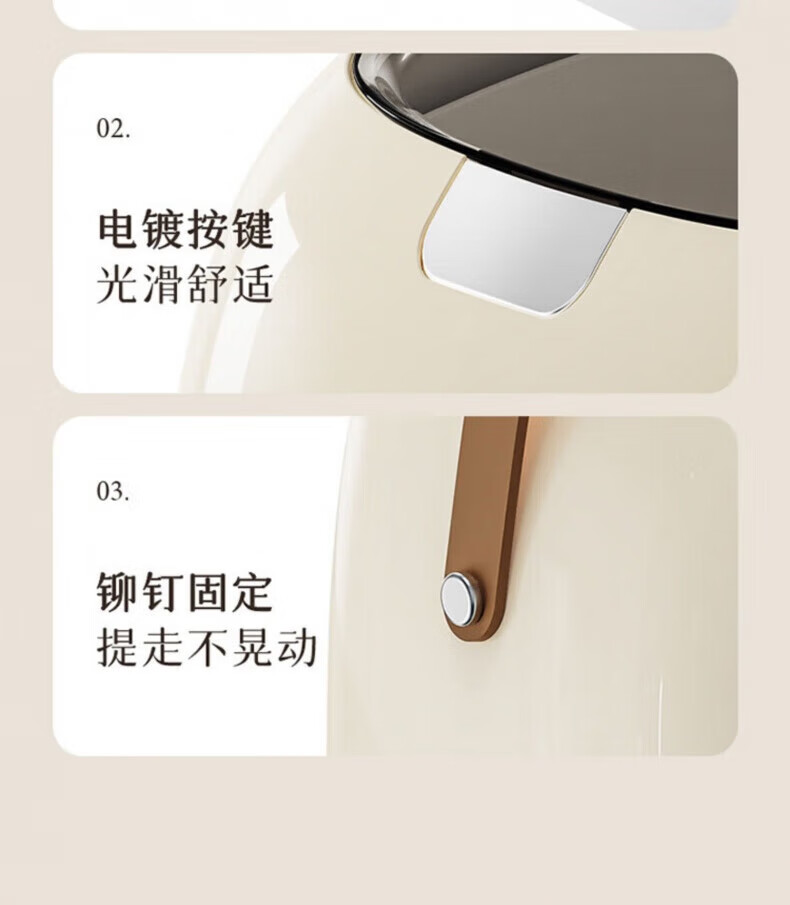 02.

电镀按键
光滑舒适

03.

铆钉固定
提走不晃动