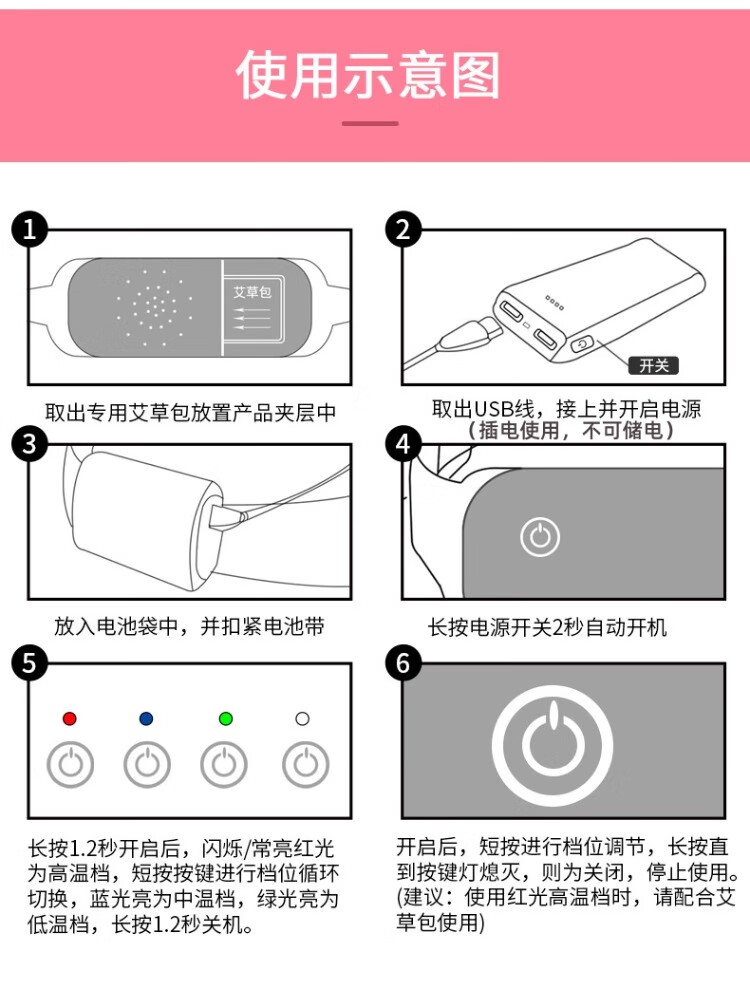 使用示意图

1

艾草包

取出专用艾草包放置产品夹层中

2

开关

取出USB线，接上并开启电源
（插电使用，不可储电）

3

放入电池袋中，并扣紧电池带

4

长按电源开关2秒自动开机

5

长按1.2秒开启后，闪烁/常亮红光为高温档，短按按键进行档位循环切换，蓝光亮为中温档，绿光亮为低温档，长按1.2秒关机。

6

开启后，短按进行档位调节，长按直到按键灯熄灭，则为关闭，停止使用。(建议：使用红光高温档时，请配合艾草包使用)