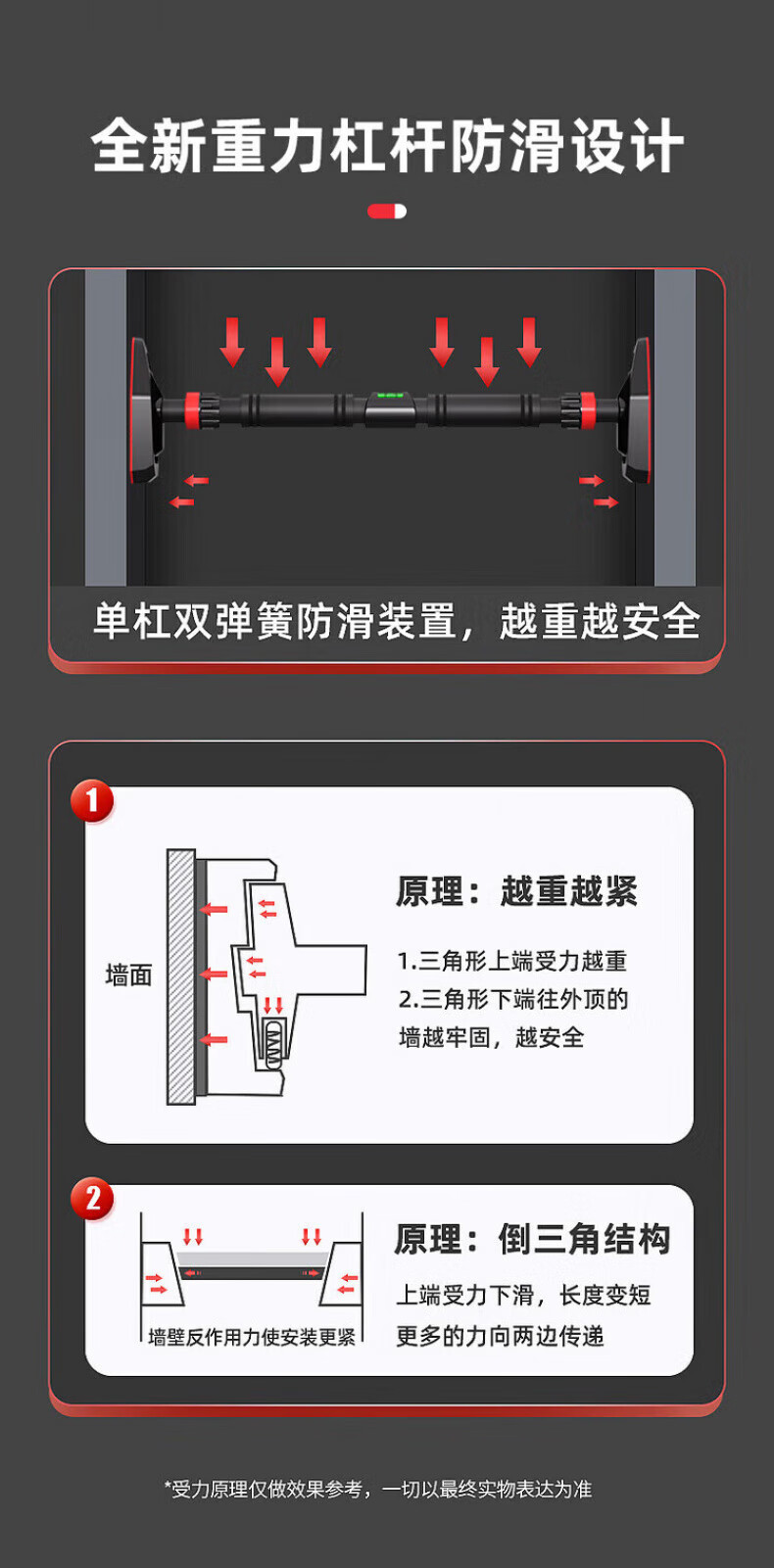 全新重力杠杆防滑设计

单杠双弹簧防滑装置，越重越安全

1

墙面

原理：越重越紧

1.三角形上端受力越重
2.三角形下端往外顶的墙越牢固，越安全

2

墙壁反作用力使安装更紧

原理：倒三角结构

上端受力下滑，长度变短
更多的力向两边传递

*受力原理仅做效果参考，一切以最终实物表达为准