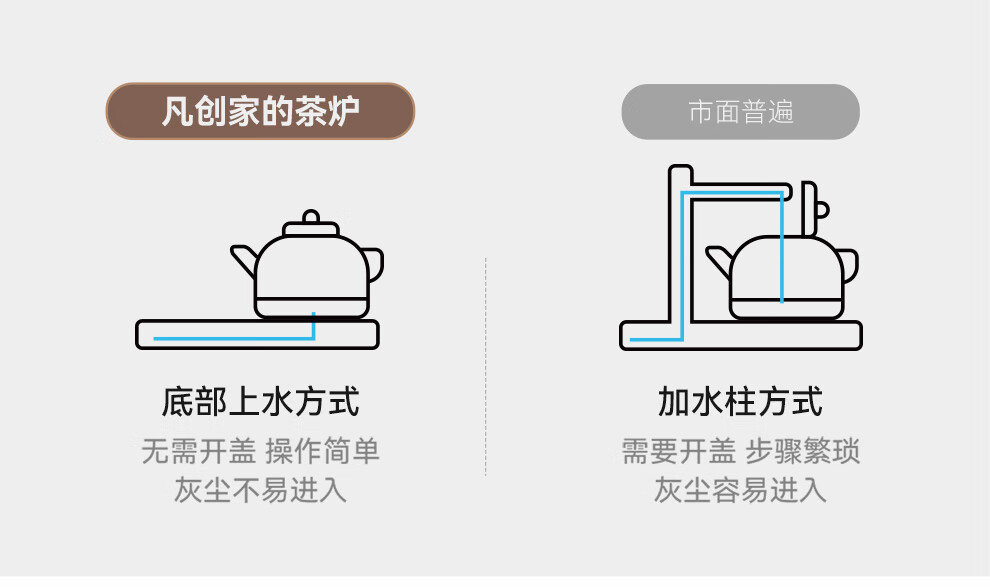 凡创家的茶炉

底部上水方式

无需开盖 操作简单
灰尘不易进入

市面普遍

加水柱方式

需要开盖 步骤繁琐
灰尘容易进入