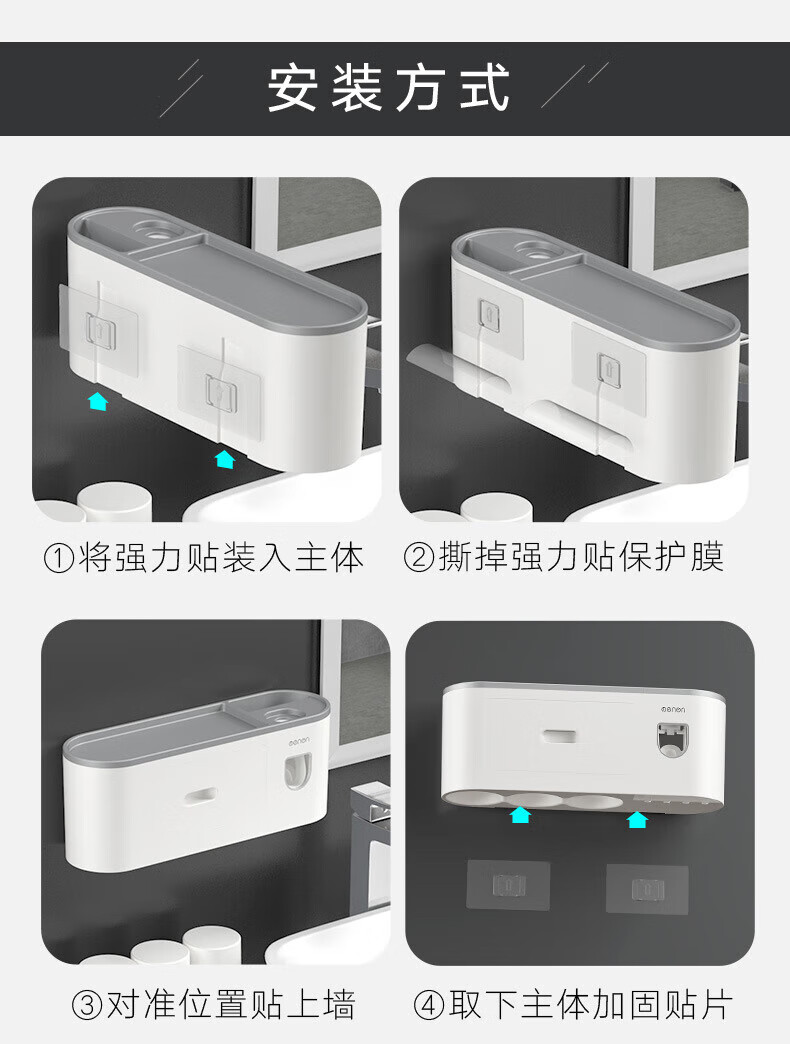 安装方式

①将强力贴装入主体

②撕掉强力贴保护膜

menen

③对准位置贴上墙

menen

④取下主体加固贴片