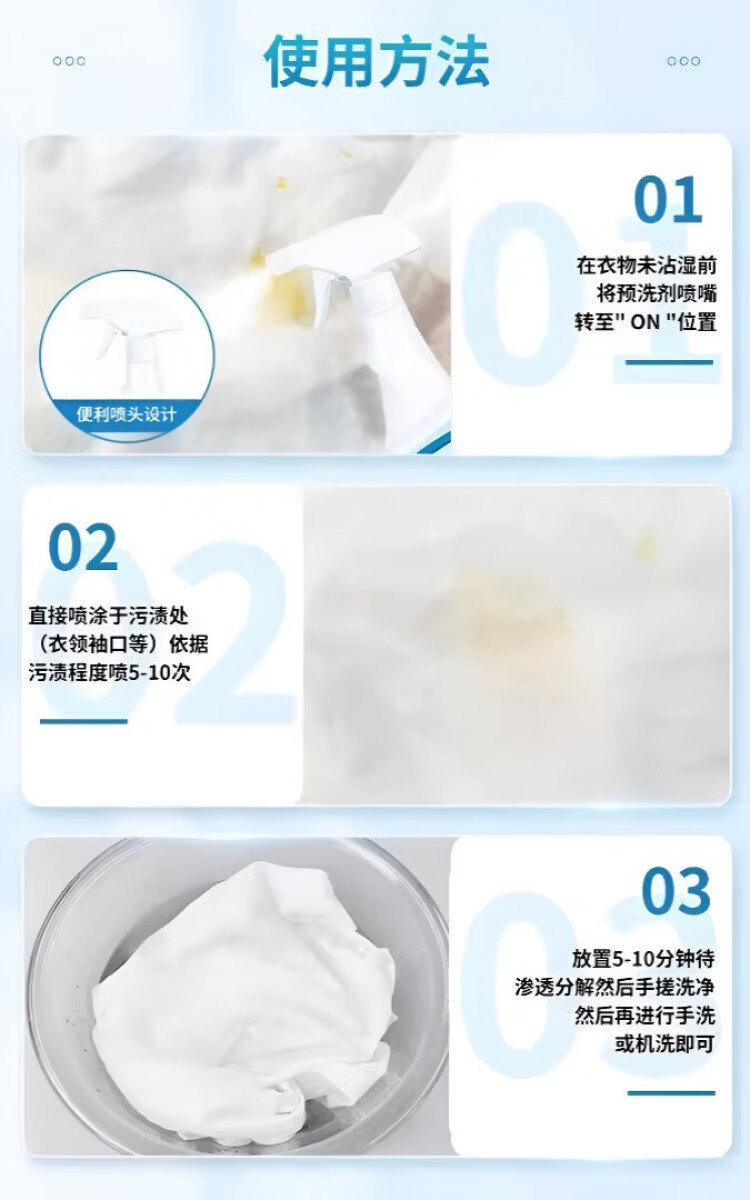 使用方法

便利喷头设计

01
在衣物未沾湿前
将预洗剂喷嘴
转至" ON "位置

02
直接喷涂于污渍处
（衣领袖口等）依据
污渍程度喷5-10次

03
放置5-10分钟待
渗透分解然后手搓洗净
然后再进行手洗
或机洗即可