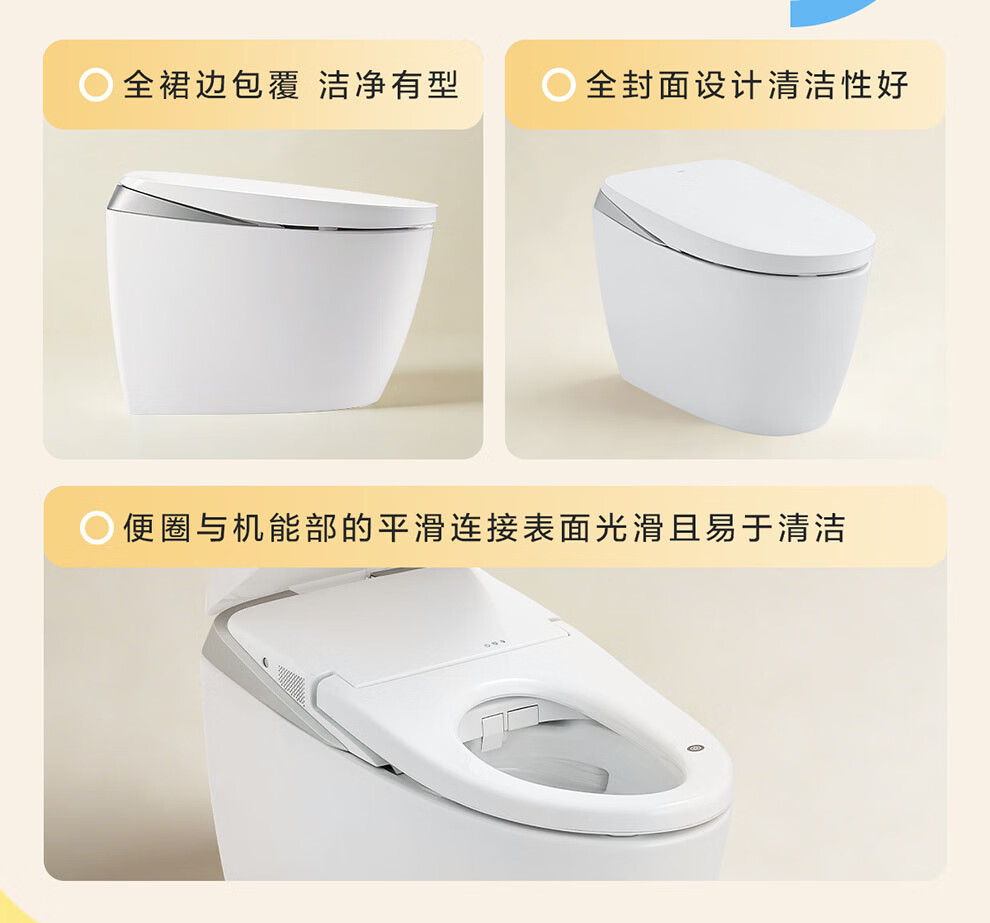 全裙边包覆 洁净有型

全封面设计清洁性好

便圈与机能部的平滑连接表面光滑且易于清洁