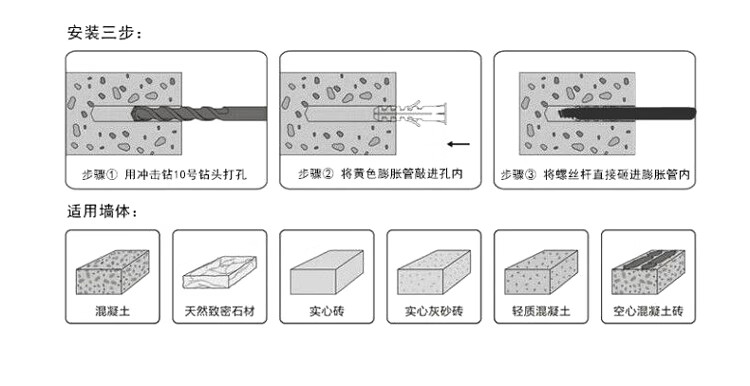 安装三步：

步骤① 用冲击钻10号钻头打孔

步骤② 将黄色膨胀管敲进孔内

步骤③ 将螺丝杆直接砸进膨胀管内

适用墙体：

混凝土

天然致密石材

实心砖

实心灰砂砖

轻质混凝土

空心混凝土砖