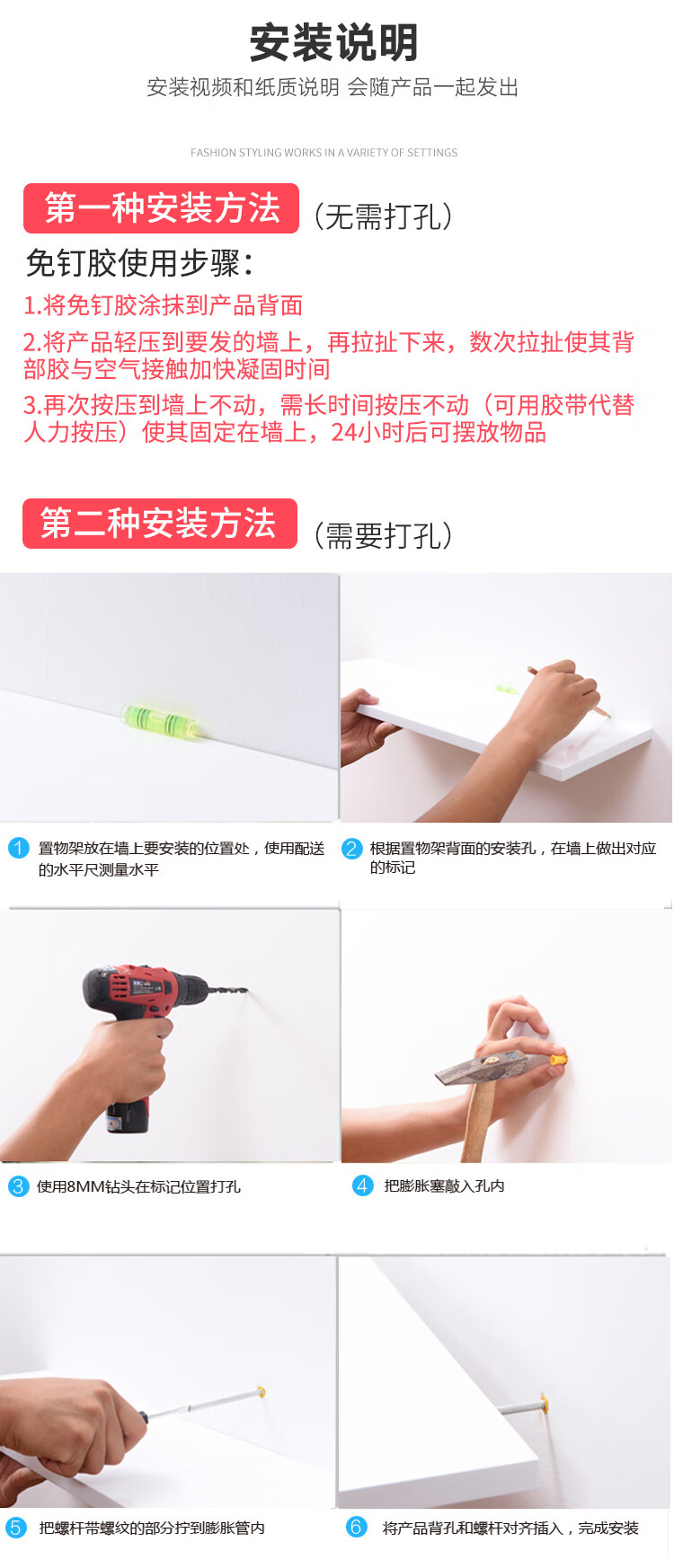 安装说明

安装视频和纸质说明 会随产品一起发出

FASHION STYLING WORKS IN A VARIETY OF SETTINGS

第一种安装方法 （无需打孔）

免钉胶使用步骤：

1.将免钉胶涂抹到产品背面

2.将产品轻压到要发的墙上，再拉扯下来，数次拉扯使其背部胶与空气接触加快凝固时间

3.再次按压到墙上不动，需长时间按压不动（可用胶带代替人力按压）使其固定在墙上，24小时后可摆放物品

第二种安装方法 （需要打孔）

1 置物架放在墙上要安装的位置处，使用配送的水平尺测量水平

2 根据置物架背面的安装孔，在墙上做出对应的标记

3 使用8MM钻头在标记位置打孔

4 把膨胀塞敲入孔内

5 把螺杆带螺纹的部分拧到膨胀管内

6 将产品背孔和螺杆对齐插入，完成安装