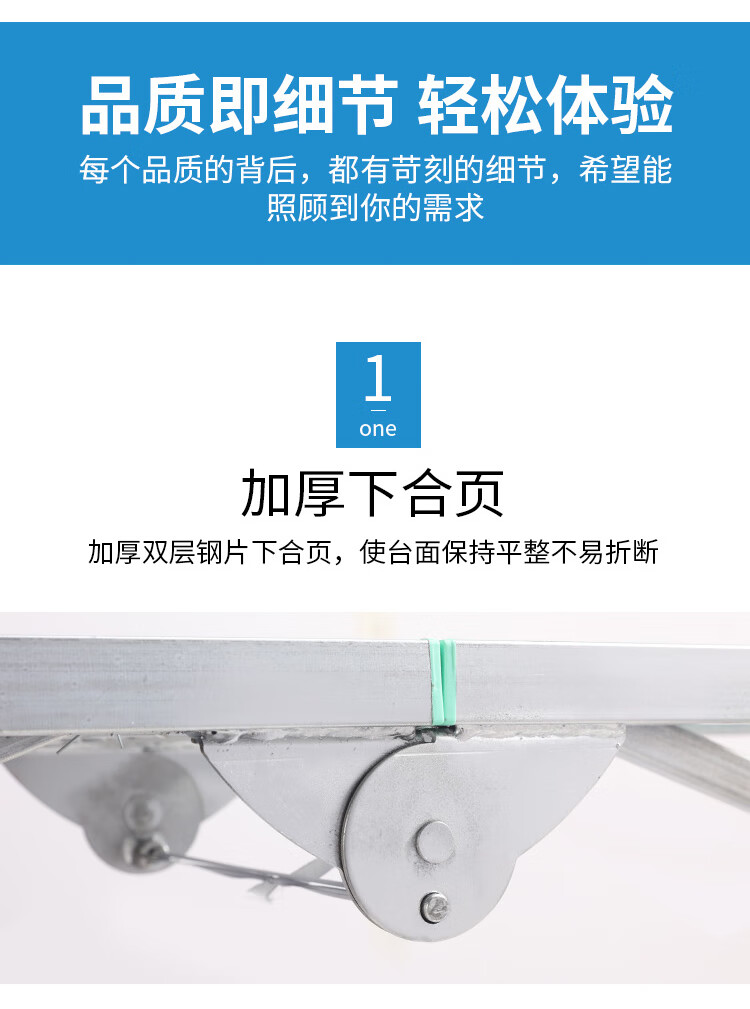 品质即细节 轻松体验

每个品质的背后，都有苛刻的细节，希望能照顾到你的需求

1
one

加厚下合页

加厚双层钢片下合页，使台面保持平整不易折断