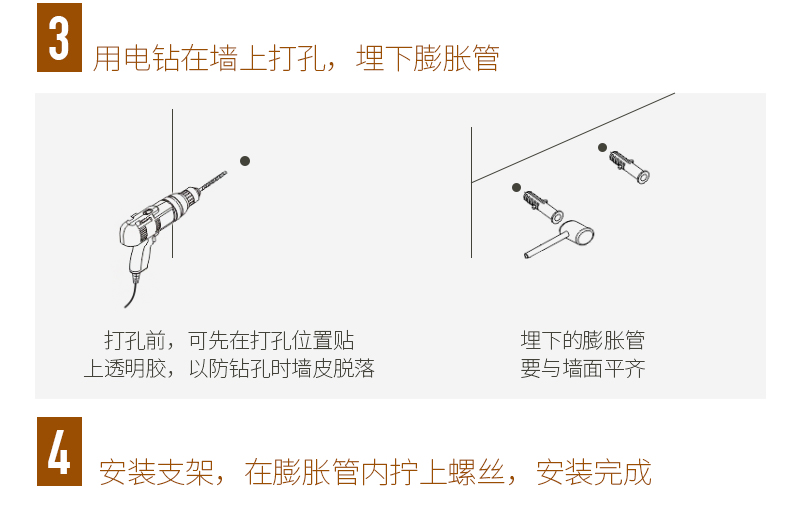 3 用电钻在墙上打孔，埋下膨胀管

打孔前，可先在打孔位置贴上透明胶，以防钻孔时墙皮脱落

埋下的膨胀管要与墙面平齐

4 安装支架，在膨胀管内拧上螺丝，安装完成