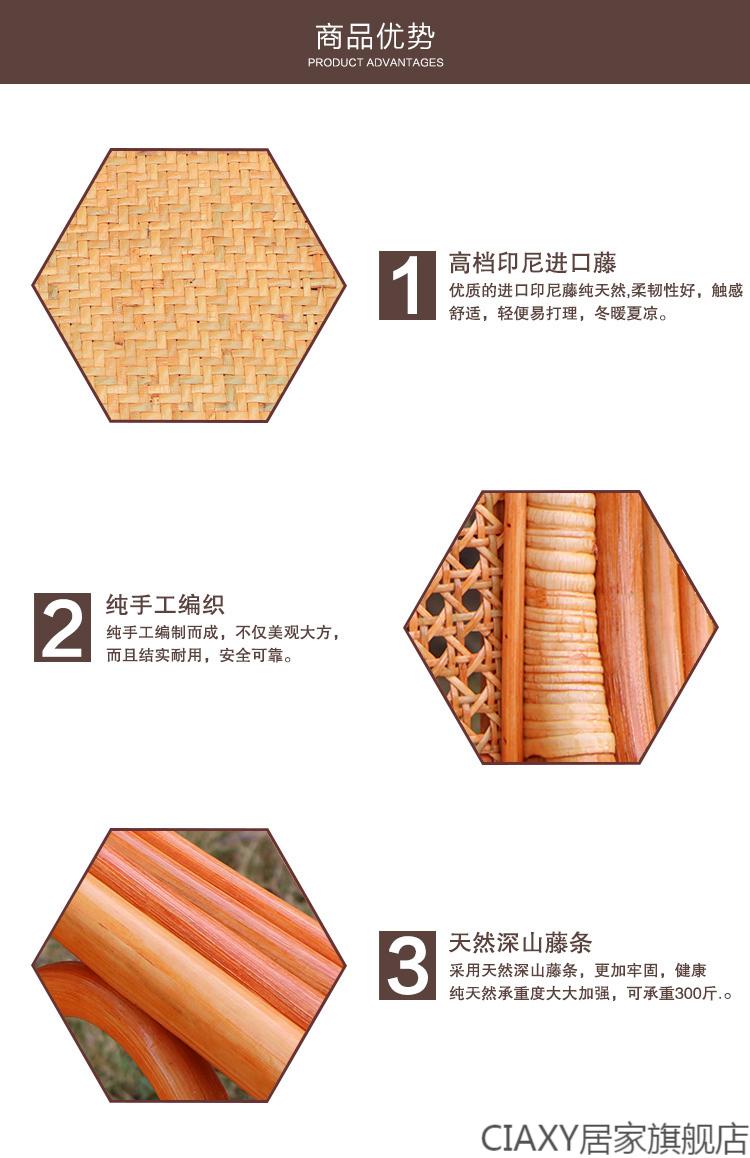 商品优势
PRODUCT ADVANTAGES

1 高档印尼进口藤
优质的进口印尼藤纯天然,柔韧性好，触感舒适，轻便易打理，冬暖夏凉。

2 纯手工编织
纯手工编制而成，不仅美观大方，而且结实耐用，安全可靠。

3 天然深山藤条
采用天然深山藤条，更加牢固，健康纯天然承重度大大加强，可承重300斤.。

CIAXY居家旗舰店