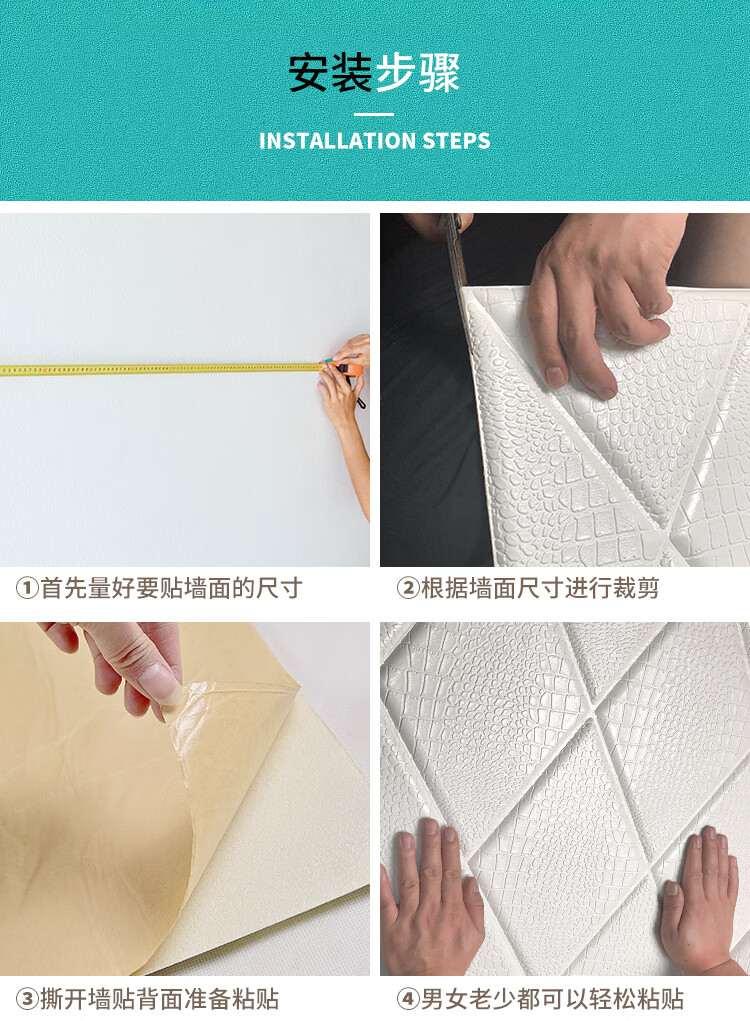 安装步骤

INSTALLATION STEPS

①首先量好要贴墙面的尺寸

②根据墙面尺寸进行裁剪

③撕开墙贴背面准备粘贴

④男女老少都可以轻松粘贴