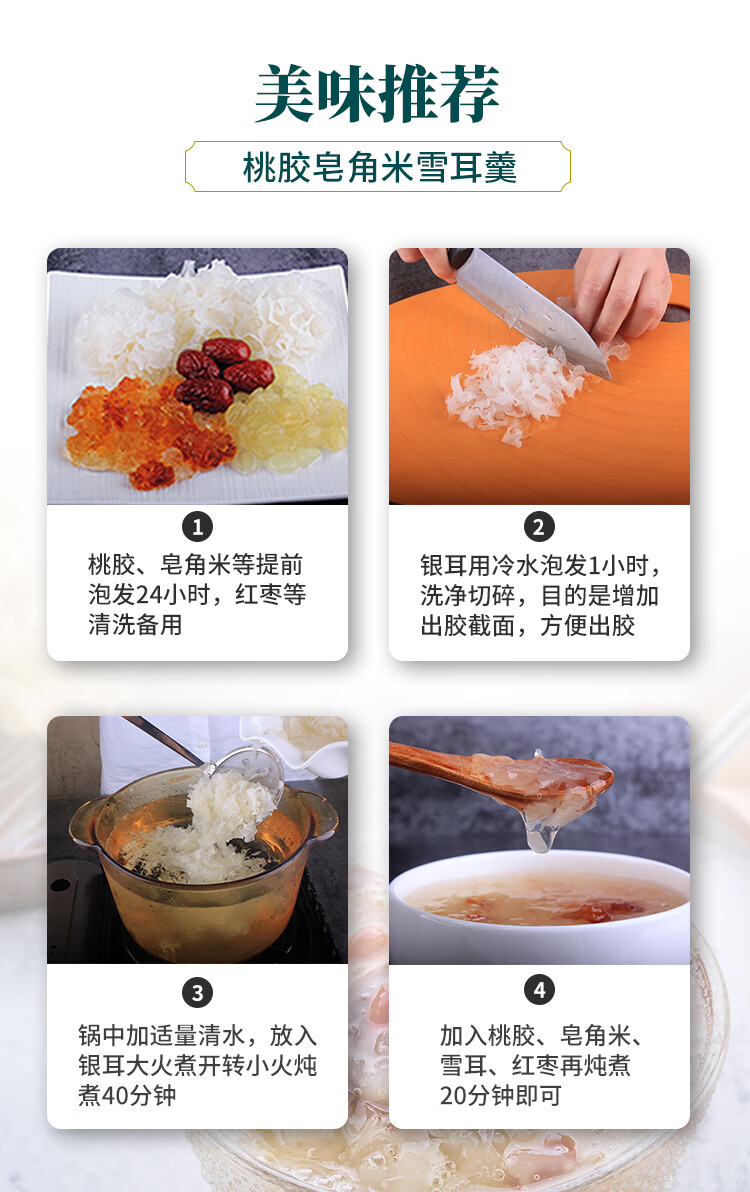 美味推荐

桃胶皂角米雪耳羹

1

桃胶、皂角米等提前泡发24小时，红枣等清洗备用

2

银耳用冷水泡发1小时，洗净切碎，目的是增加出胶截面，方便出胶

3

锅中加适量清水，放入银耳大火煮开转小火炖煮40分钟

4

加入桃胶、皂角米、雪耳、红枣再炖煮20分钟即可