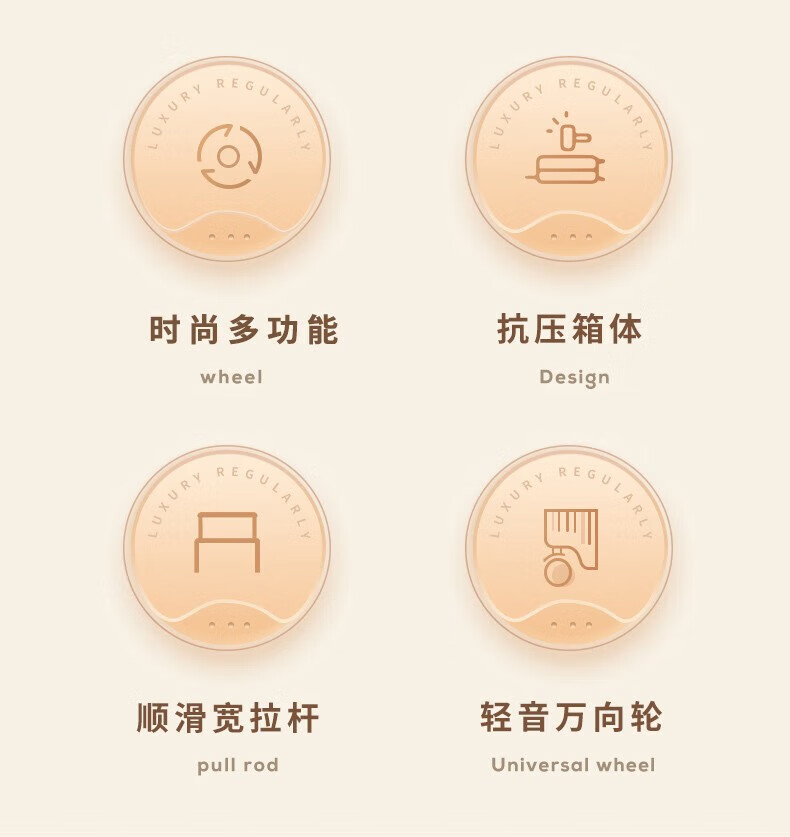 LUXURY REGULARLY

时尚多功能

wheel

LUXURY REGULARLY

抗压箱体

Design

LUXURY REGULARLY

顺滑宽拉杆

pull rod

LUXURY REGULARLY

轻音万向轮

Universal wheel