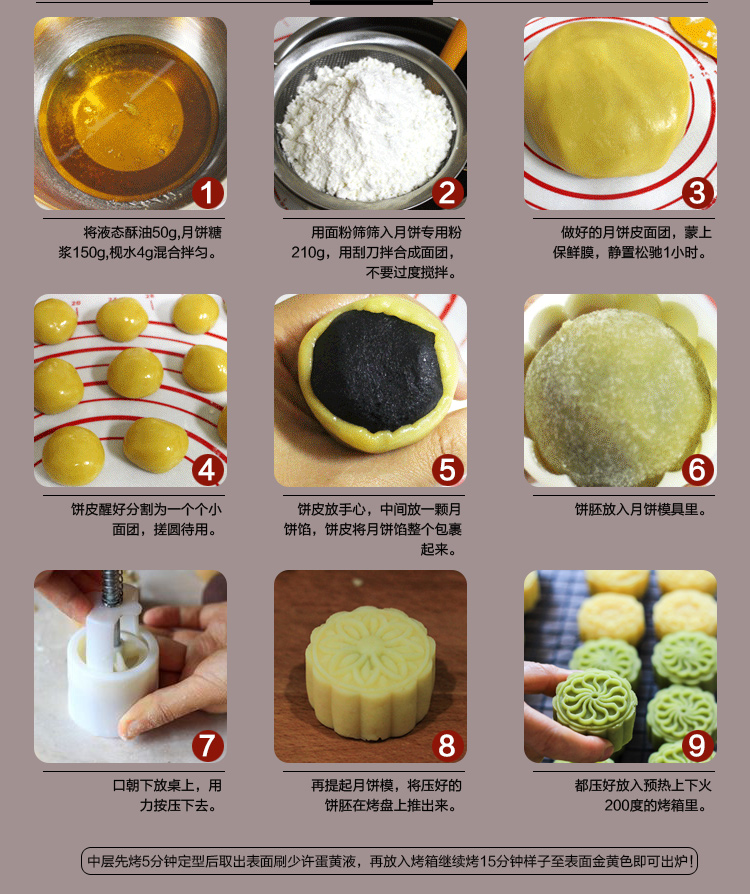 1

将液态酥油50g,月饼糖浆150g,枧水4g混合拌匀。

2

用面粉筛筛入月饼专用粉210g，用刮刀拌合成面团，不要过度搅拌。

3

做好的月饼皮面团，蒙上保鲜膜，静置松驰1小时。

4

饼皮醒好分割为一个个小面团，搓圆待用。

5

饼皮放手心，中间放一颗月饼馅，饼皮将月饼馅整个包裹起来。

6

饼胚放入月饼模具里。

7

口朝下放桌上，用力按压下去。

8

再提起月饼模，将压好的饼胚在烤盘上推出来。

9

都压好放入预热上下火200度的烤箱里。

中层先烤5分钟定型后取出表面刷少许蛋黄液，再放入烤箱继续烤15分钟样子至表面金黄色即可出炉!