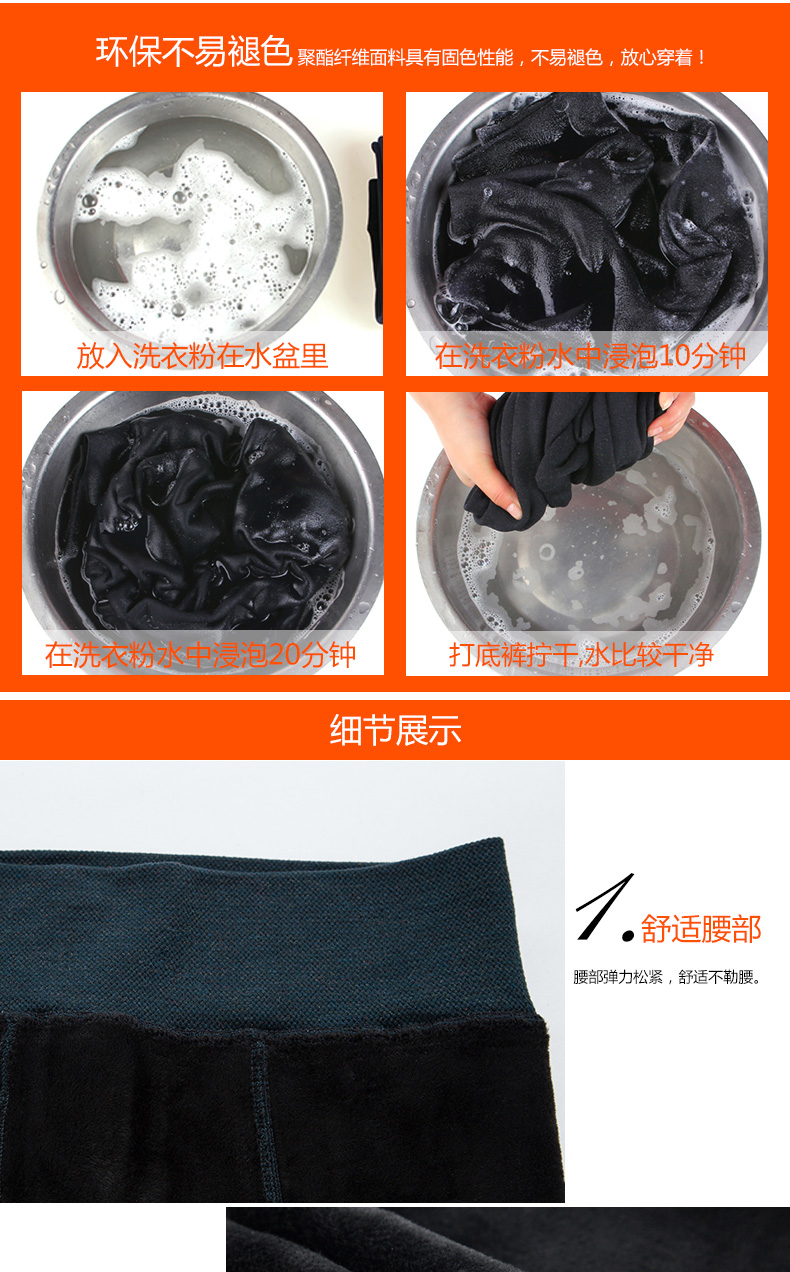 环保不易褪色 聚酯纤维面料具有固色性能，不易褪色，放心穿着！

放入洗衣粉在水盆里

在洗衣粉水中浸泡10分钟

在洗衣粉水中浸泡20分钟

打底裤拧干,水比较干净

细节展示

1. 舒适腰部

腰部弹力松紧，舒适不勒腰。