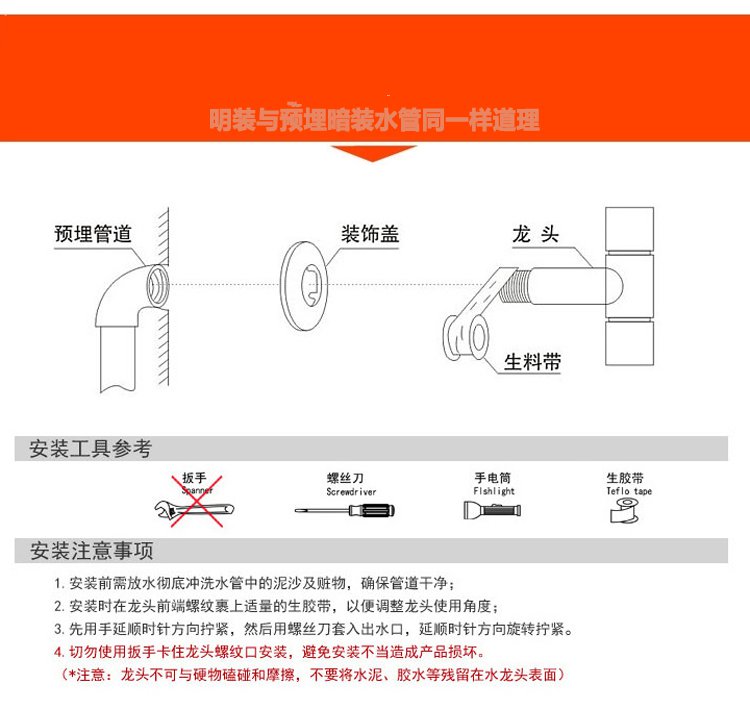 明装与预埋暗装水管同一样道理

预埋管道

装饰盖

龙 头

生料带

安装工具参考

扳手
Spanner

螺丝刀
Screwdriver

手电筒
Flshlight

生胶带
Teflo tape

安装注意事项

1. 安装前需放水彻底冲洗水管中的泥沙及赃物，确保管道干净；
2. 安装时在龙头前端螺纹裹上适量的生胶带，以便调整龙头使用角度；
3. 先用手延顺时针方向拧紧，然后用螺丝刀套入出水口，延顺时针方向旋转拧紧。
4. 切勿使用扳手卡住龙头螺纹口安装，避免安装不当造成产品损坏。
（*注意：龙头不可与硬物磕碰和摩擦，不要将水泥、胶水等残留在水龙头表面）