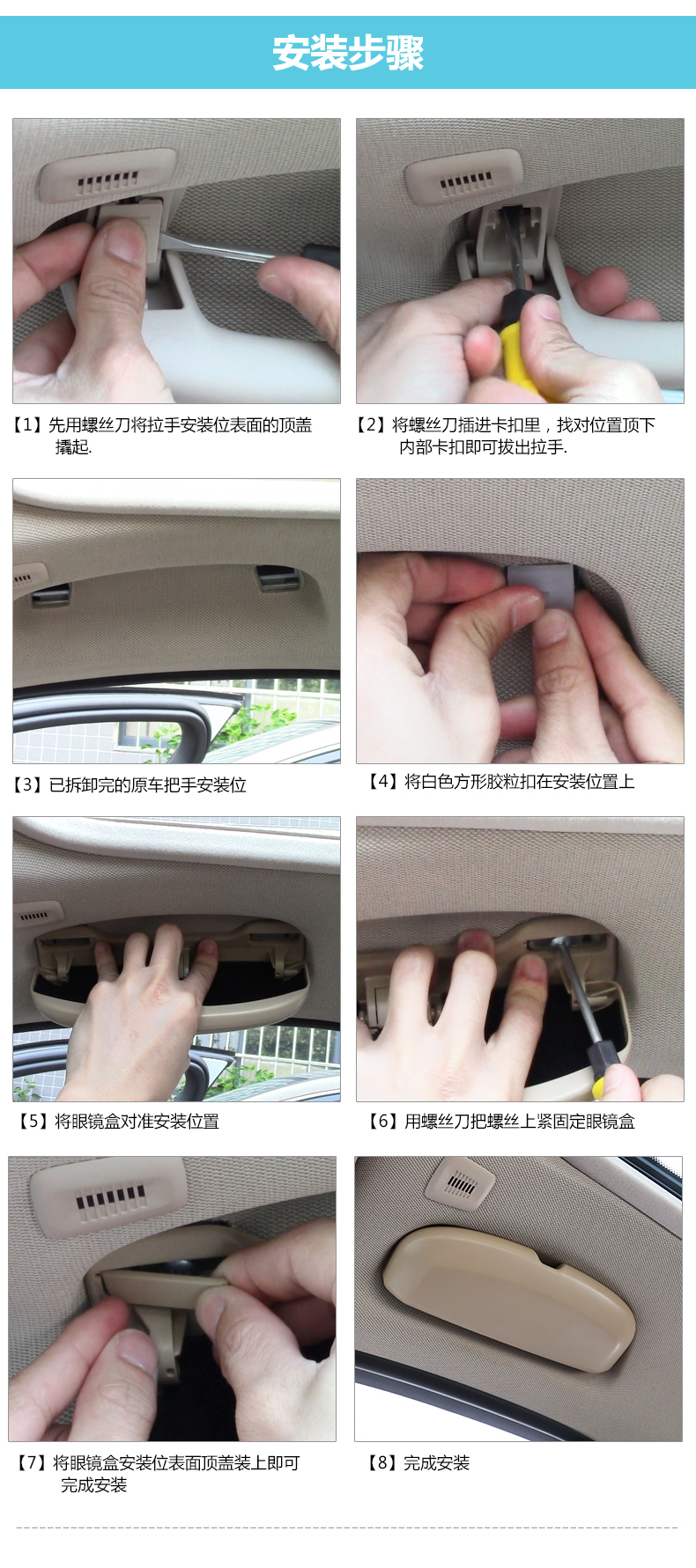 安装步骤

【1】先用螺丝刀将拉手安装位表面的顶盖撬起.

【2】将螺丝刀插进卡扣里，找对位置顶下内部卡扣即可拔出拉手.

【3】已拆卸完的原车把手安装位

【4】将白色方形胶粒扣在安装位置上

【5】将眼镜盒对准安装位置

【6】用螺丝刀把螺丝上紧固定眼镜盒

【7】将眼镜盒安装位表面顶盖装上即可完成安装

【8】完成安装