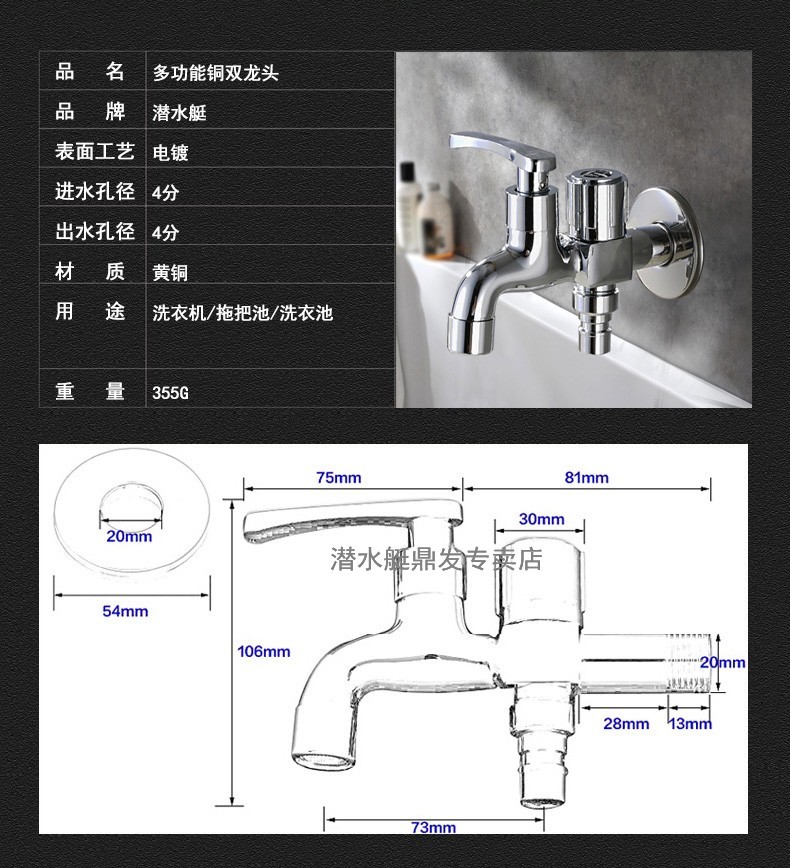 | 品　名 | 多功能铜双龙头 |
|---|---|
| 品　牌 | 潜水艇 |
| 表面工艺 | 电镀 |
| 进水孔径 | 4分 |
| 出水孔径 | 4分 |
| 材　质 | 黄铜 |
| 用　途 | 洗衣机/拖把池/洗衣池 |
| 重　量 | 355G |

20mm

54mm

75mm

81mm

30mm

潜水艇鼎发专卖店

106mm

20mm

28mm

13mm

73mm