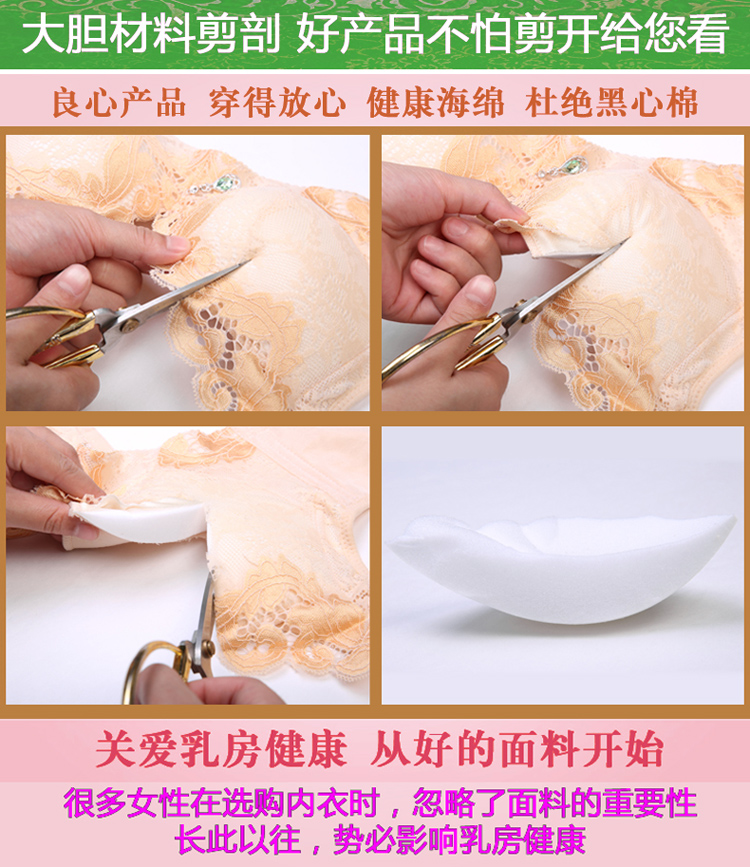 大胆材料剪剖 好产品不怕剪开给您看

良心产品 穿得放心 健康海绵 杜绝黑心棉

关爱乳房健康 从好的面料开始

很多女性在选购内衣时，忽略了面料的重要性
长此以往，势必影响乳房健康