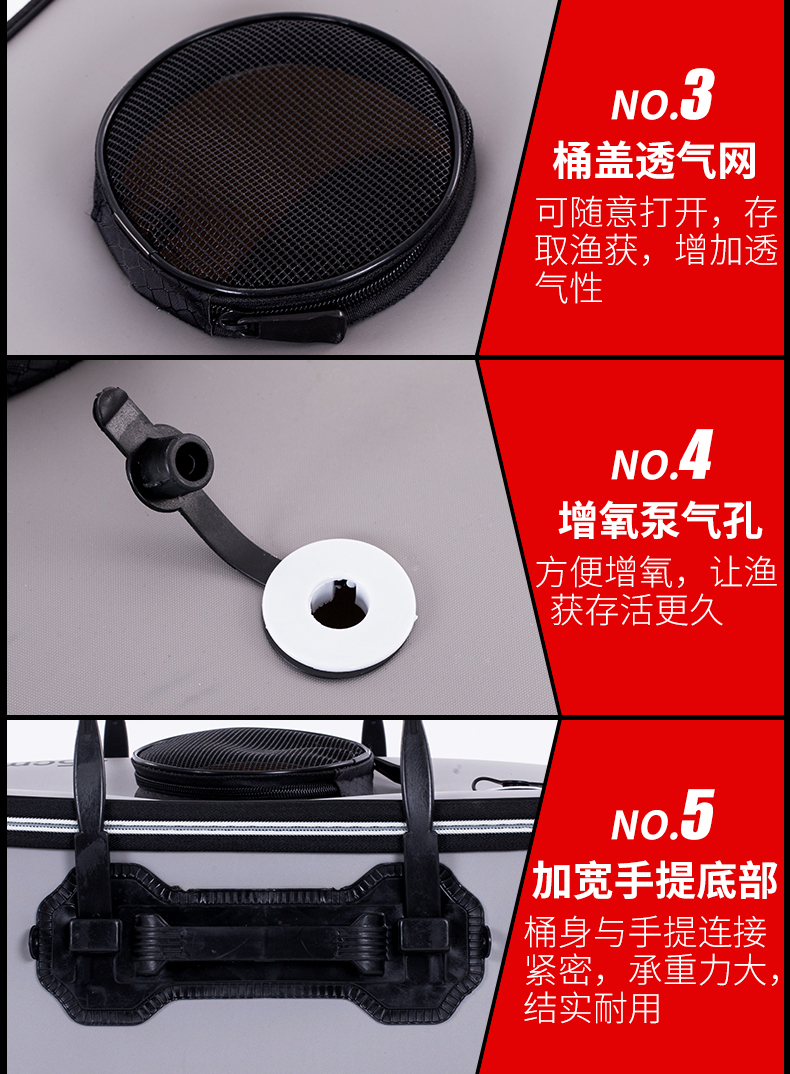 NO.3
桶盖透气网
可随意打开，存取渔获，增加透气性

NO.4
增氧泵气孔
方便增氧，让渔获存活更久

NO.5
加宽手提底部
桶身与手提连接紧密，承重力大，结实耐用