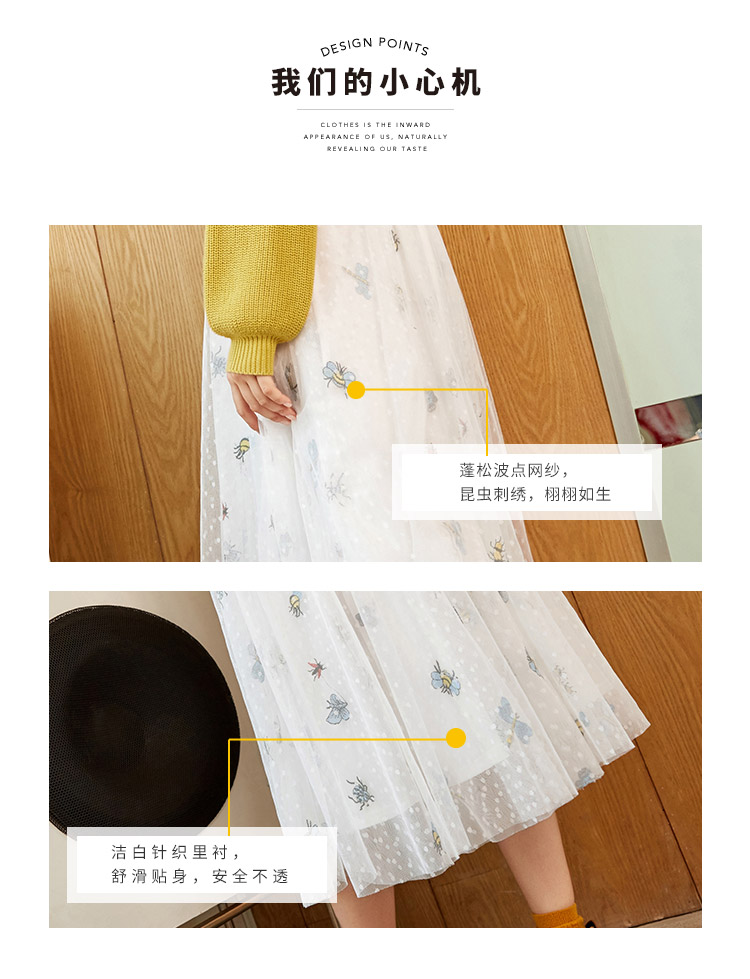 DESIGN POINTS

我们的小心机

CLOTHES IS THE INWARD APPEARANCE OF US, NATURALLY REVEALING OUR TASTE

蓬松波点网纱，
昆虫刺绣，栩栩如生

洁白针织里衬，
舒滑贴身，安全不透