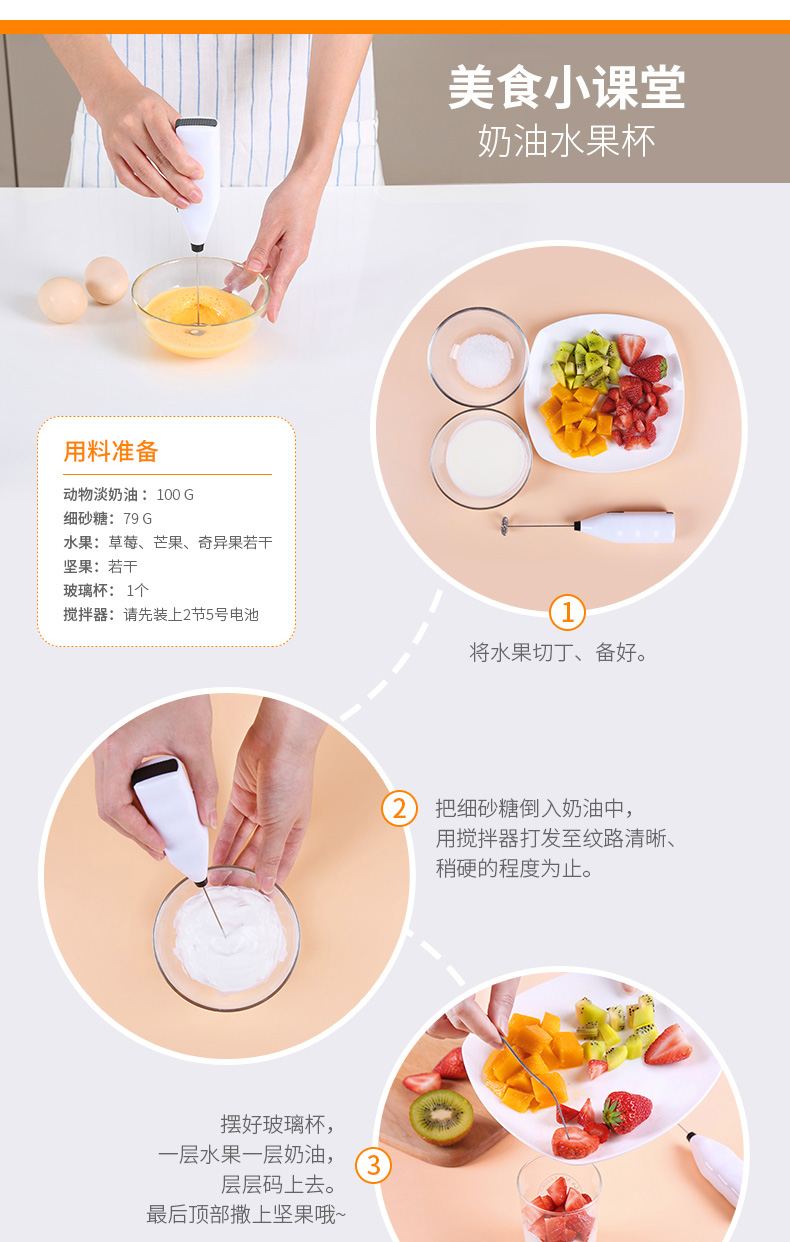 美食小课堂
奶油水果杯

用料准备

动物淡奶油： 100 G
细砂糖： 79 G
水果： 草莓、芒果、奇异果若干
坚果： 若干
玻璃杯： 1个
搅拌器： 请先装上2节5号电池

1
将水果切丁、备好。

2
把细砂糖倒入奶油中，用搅拌器打发至纹路清晰、稍硬的程度为止。

3
摆好玻璃杯，一层水果一层奶油，层层码上去。最后顶部撒上坚果哦~