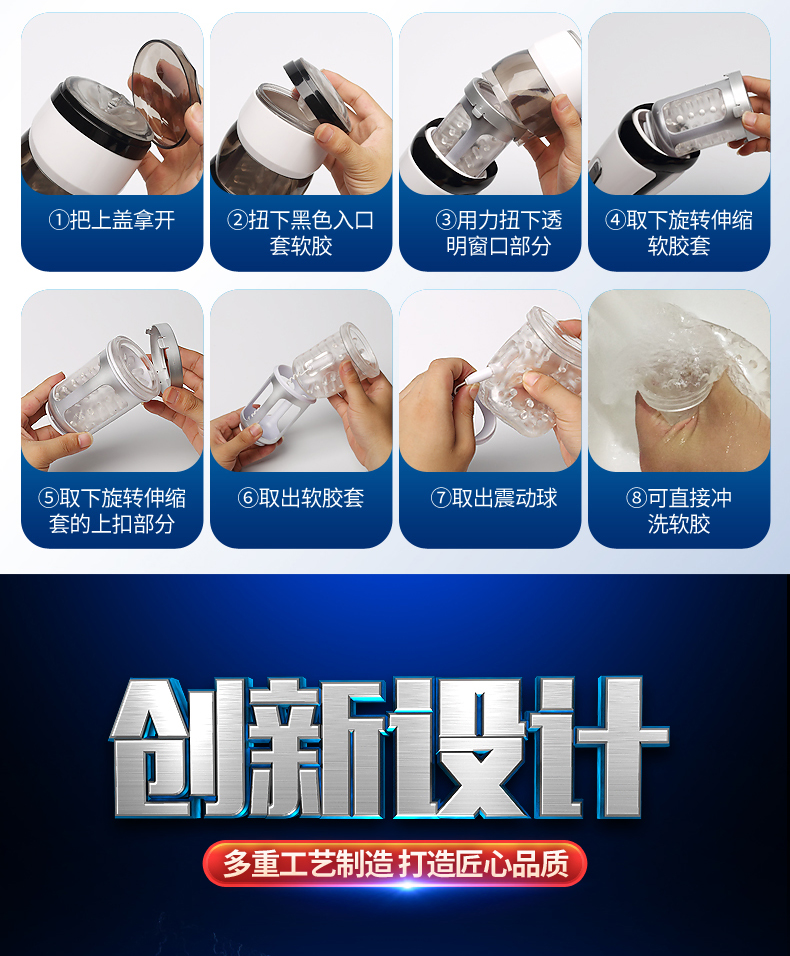 ①把上盖拿开

②扭下黑色入口套软胶

③用力扭下透明窗口部分

④取下旋转伸缩软胶套

⑤取下旋转伸缩套的上扣部分

⑥取出软胶套

⑦取出震动球

⑧可直接冲洗软胶

创新设计

多重工艺制造 打造匠心品质