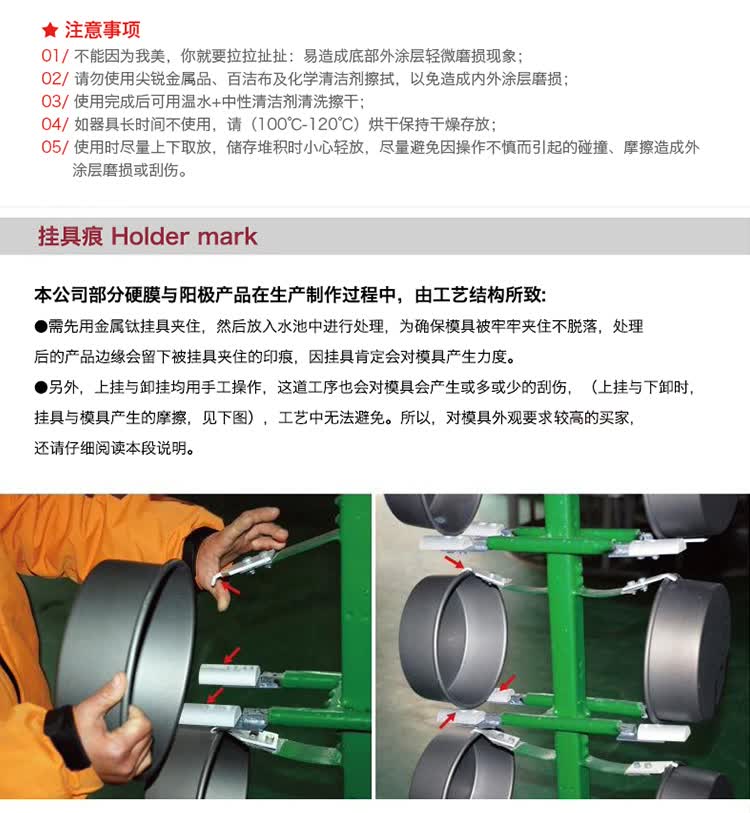 ★ 注意事项

01/ 不能因为我美，你就要拉拉扯扯：易造成底部外涂层轻微磨损现象；

02/ 请勿使用尖锐金属品、百洁布及化学清洁剂擦拭，以免造成内外涂层磨损；

03/ 使用完成后可用温水+中性清洁剂清洗擦干；

04/ 如器具长时间不使用，请（100℃-120℃）烘干保持干燥存放；

05/ 使用时尽量上下取放，储存堆积时小心轻放，尽量避免因操作不慎而引起的碰撞、摩擦造成外涂层磨损或刮伤。

挂具痕 Holder mark

本公司部分硬膜与阳极产品在生产制作过程中，由工艺结构所致:

●需先用金属钛挂具夹住，然后放入水池中进行处理，为确保模具被牢牢夹住不脱落，处理后的产品边缘会留下被挂具夹住的印痕，因挂具肯定会对模具产生力度。

●另外，上挂与卸挂均用手工操作，这道工序也会对模具会产生或多或少的刮伤，（上挂与下卸时，挂具与模具产生的摩擦，见下图），工艺中无法避免。所以，对模具外观要求较高的买家，还请仔细阅读本段说明。