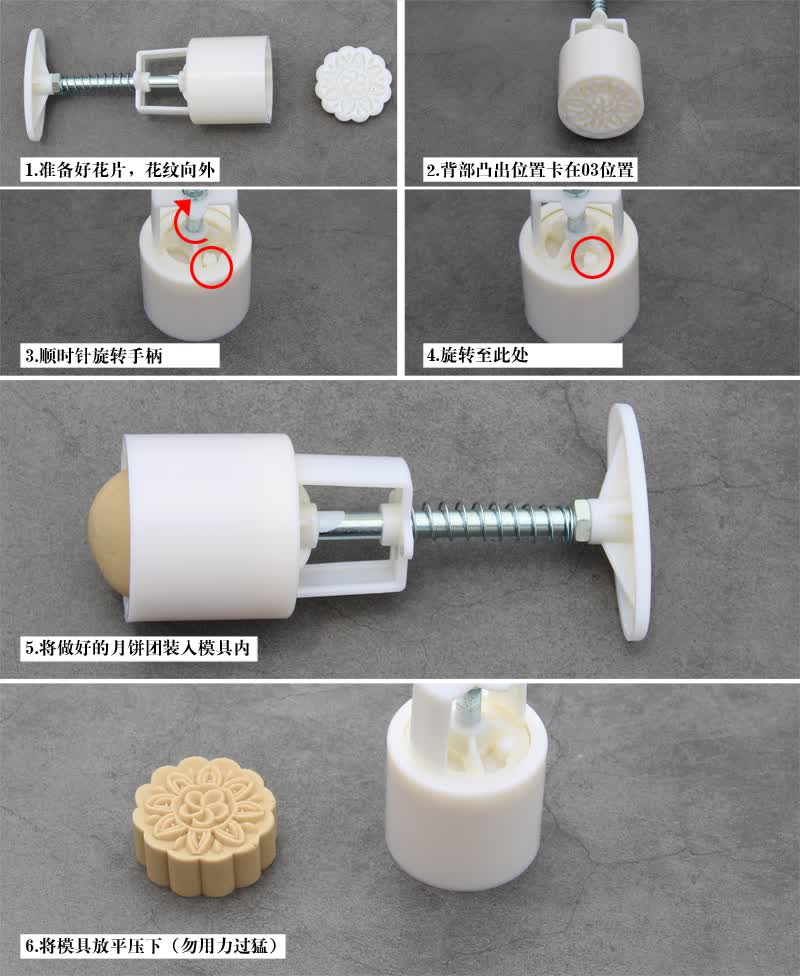 1.准备好花片，花纹向外

2.背部凸出位置卡在03位置

3.顺时针旋转手柄

4.旋转至此处

5.将做好的月饼团装入模具内

6.将模具放平压下（勿用力过猛）