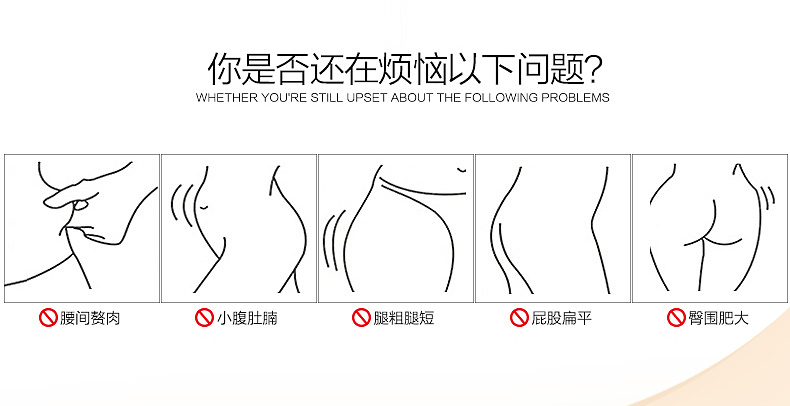 你是否还在烦恼以下问题?
WHETHER YOU'RE STILL UPSET ABOUT THE FOLLOWING PROBLEMS

腰间赘肉

小腹肚腩

腿粗腿短

屁股扁平

臀围肥大