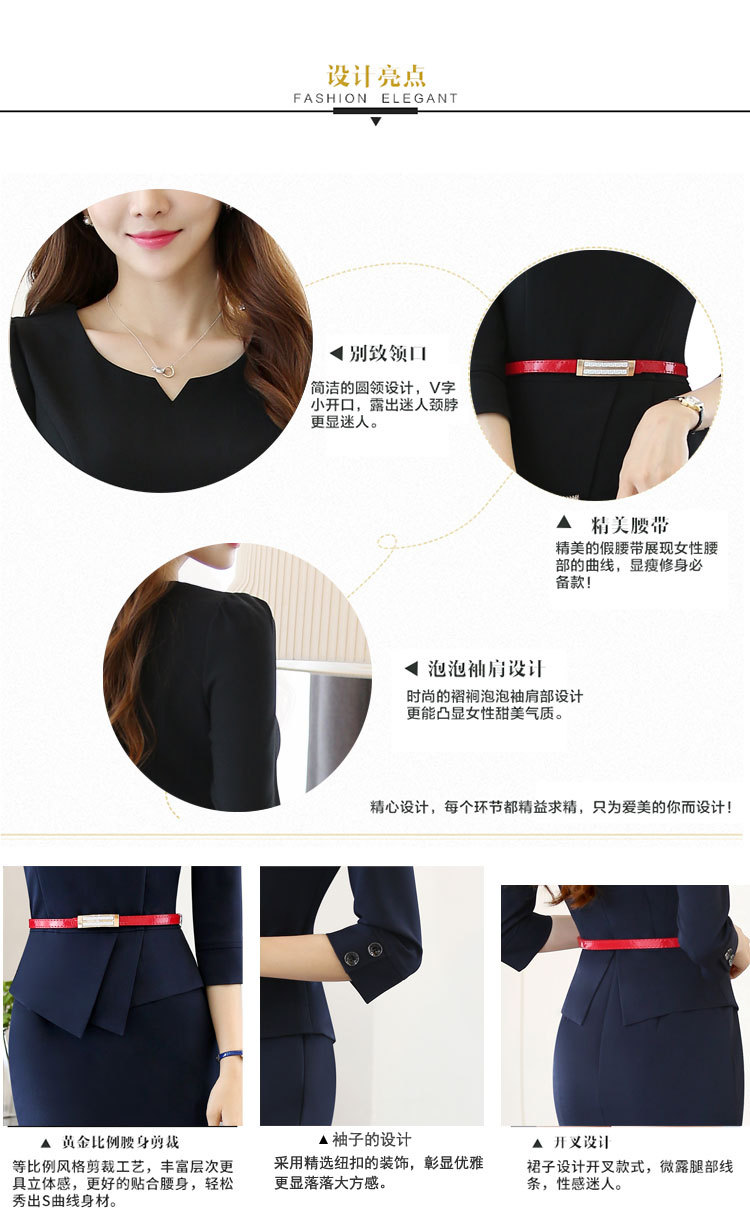 设计亮点
FASHION ELEGANT

◀ 别致领口
简洁的圆领设计，V字小开口，露出迷人颈脖更显迷人。

▲ 精美腰带
精美的假腰带展现女性腰部的曲线，显瘦修身必备款！

◀ 泡泡袖肩设计
时尚的褶裥泡泡袖肩部设计更能凸显女性甜美气质。

精心设计，每个环节都精益求精，只为爱美的你而设计！

▲ 黄金比例腰身剪裁
等比例风格剪裁工艺，丰富层次更具立体感，更好的贴合腰身，轻松秀出S曲线身材。

▲ 袖子的设计
采用精选纽扣的装饰，彰显优雅更显落落大方感。

▲ 开叉设计
裙子设计开叉款式，微露腿部线条，性感迷人。