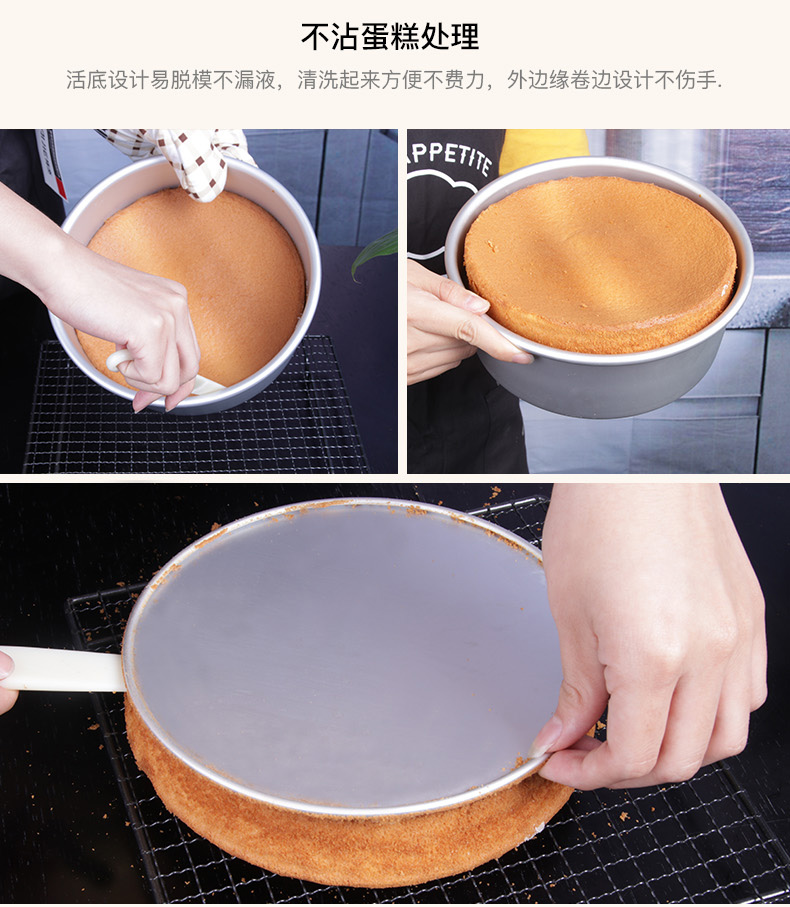 不沾蛋糕处理

活底设计易脱模不漏液，清洗起来方便不费力，外边缘卷边设计不伤手.

PPETITE