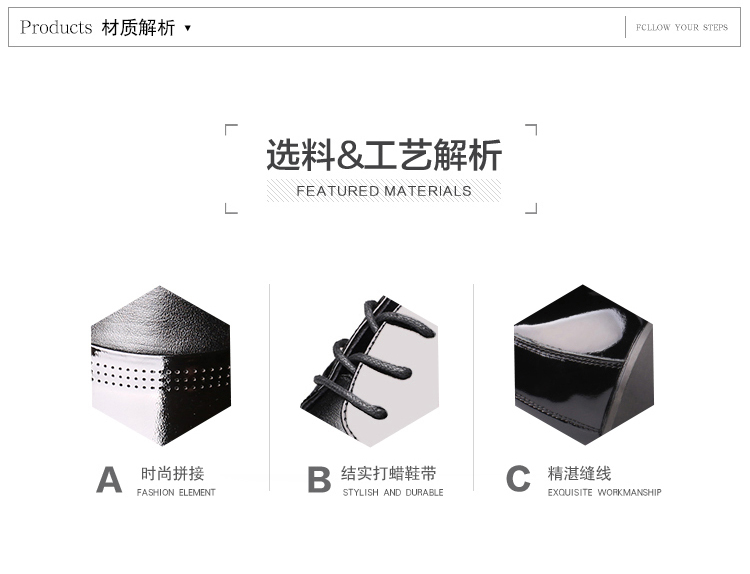 Products 材质解析 ▼

FCLLOW YOUR STEPS

选料&工艺解析
FEATURED MATERIALS

A 时尚拼接
FASHION ELEMENT

B 结实打蜡鞋带
STYLISH AND DURABLE

C 精湛缝线
EXQUISITE WORKMANSHIP