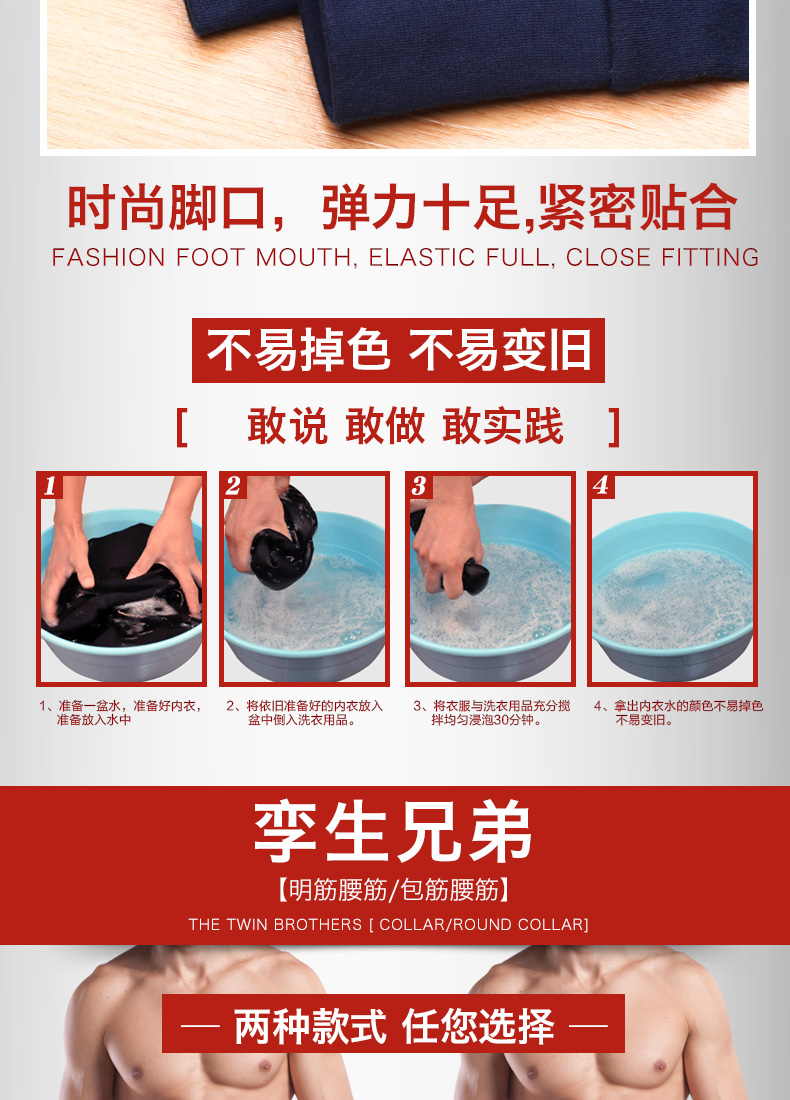 时尚脚口，弹力十足,紧密贴合
FASHION FOOT MOUTH, ELASTIC FULL, CLOSE FITTING

不易掉色 不易变旧

[ 敢说 敢做 敢实践 ]

1

2

3

4

1、准备一盆水，准备好内衣，准备放入水中

2、将依旧准备好的内衣放入盆中倒入洗衣用品。

3、将衣服与洗衣用品充分搅拌均匀浸泡30分钟。

4、拿出内衣水的颜色不易掉色不易变旧。

孪生兄弟
【明筋腰筋/包筋腰筋】
THE TWIN BROTHERS [ COLLAR/ROUND COLLAR]

— 两种款式 任您选择 —