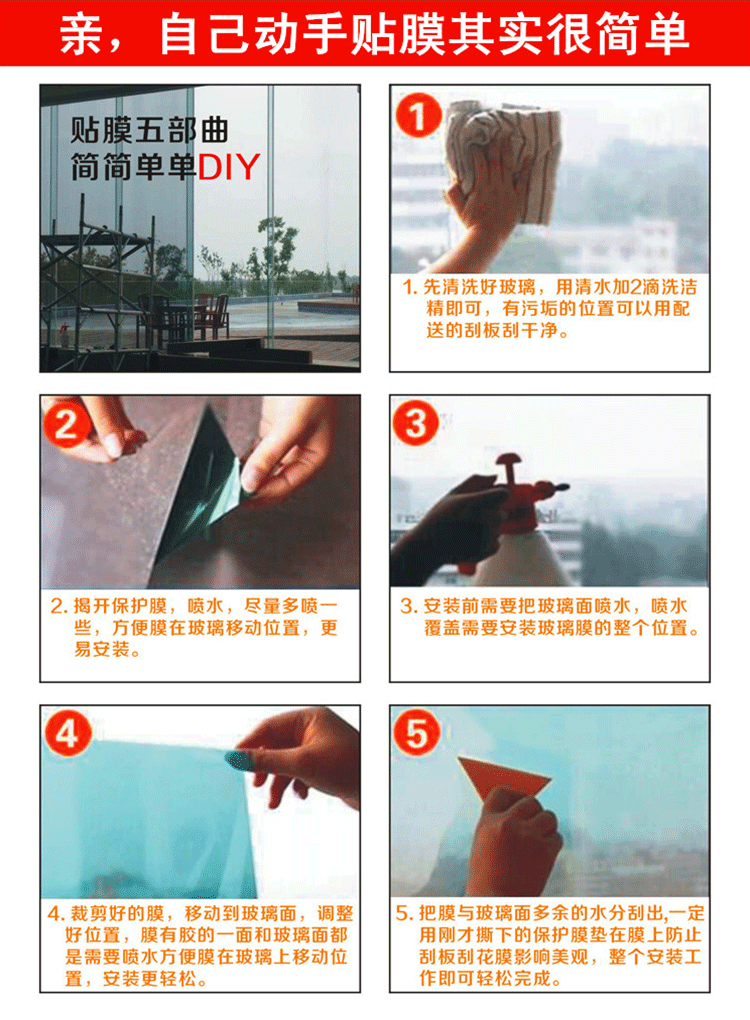 亲，自己动手贴膜其实很简单

贴膜五部曲
简简单单DIY

1

1. 先清洗好玻璃，用清水加2滴洗洁精即可，有污垢的位置可以用配送的刮板刮干净。

2

2. 揭开保护膜，喷水，尽量多喷一些，方便膜在玻璃移动位置，更易安装。

3

3. 安装前需要把玻璃面喷水，喷水覆盖需要安装玻璃膜的整个位置。

4

4. 裁剪好的膜，移动到玻璃面，调整好位置，膜有胶的一面和玻璃面都是需要喷水方便膜在玻璃上移动位置，安装更轻松。

5

5. 把膜与玻璃面多余的水分刮出,一定用刚才撕下的保护膜垫在膜上防止刮板刮花膜影响美观，整个安装工作即可轻松完成。