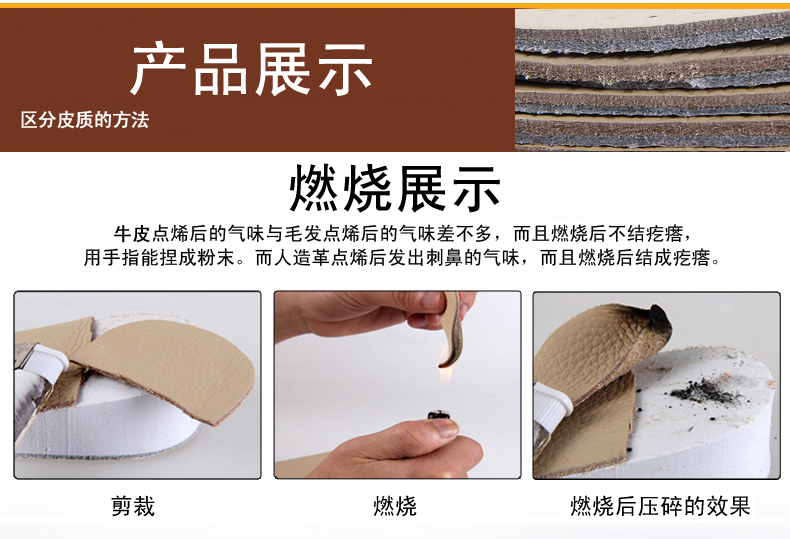 产品展示

区分皮质的方法

燃烧展示

牛皮点烯后的气味与毛发点烯后的气味差不多，而且燃烧后不结疙瘩，用手指能捏成粉末。而人造革点烯后发出刺鼻的气味，而且燃烧后结成疙瘩。

剪裁

燃烧

燃烧后压碎的效果