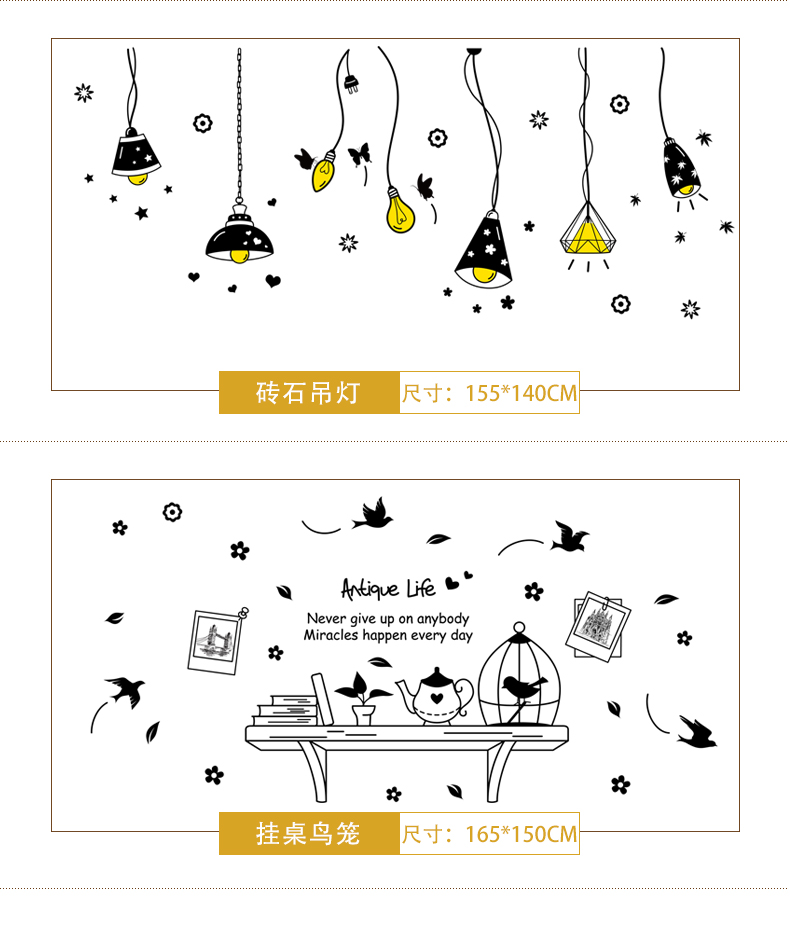 砖石吊灯

尺寸：155*140CM

Antique Life

Never give up on anybody
Miracles happen every day

挂桌鸟笼

尺寸：165*150CM