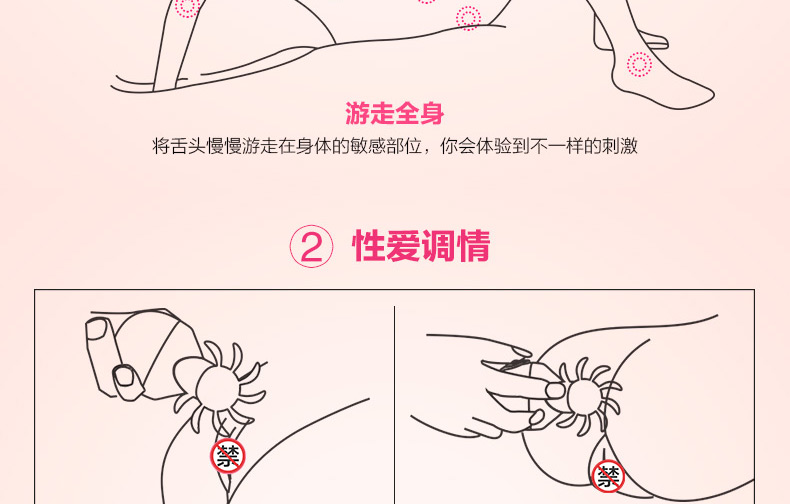 游走全身

将舌头慢慢游走在身体的敏感部位，你会体验到不一样的刺激

② 性爱调情

禁

禁