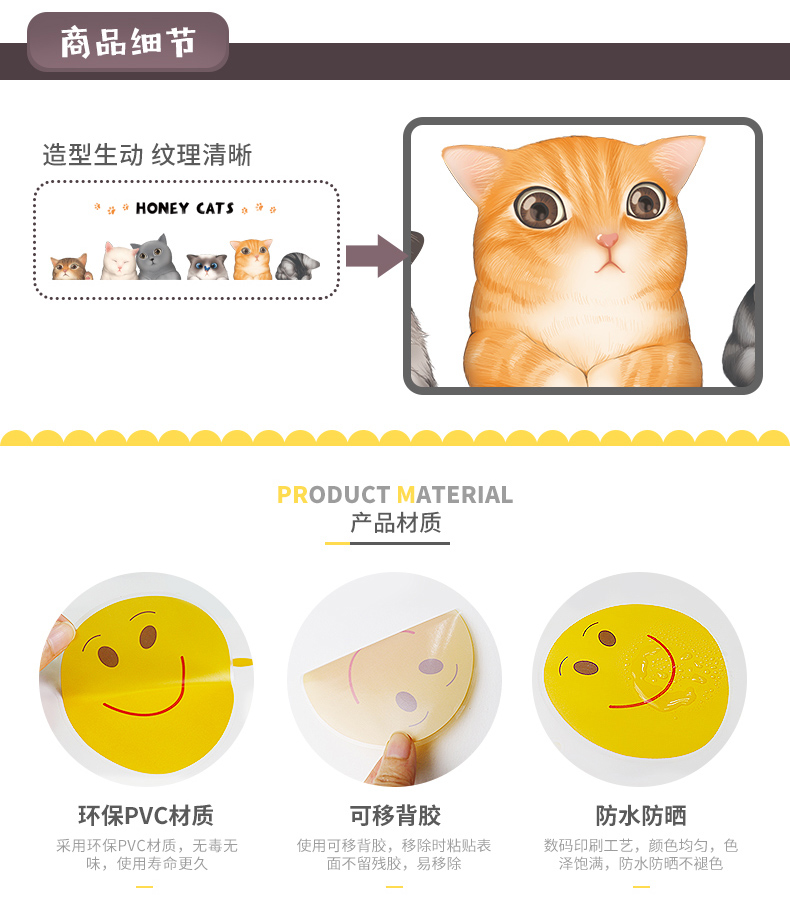 商品细节

造型生动 纹理清晰

HONEY CATS

PRODUCT MATERIAL
产品材质

环保PVC材质
采用环保PVC材质，无毒无味，使用寿命更久

可移背胶
使用可移背胶，移除时粘贴表面不留残胶，易移除

防水防晒
数码印刷工艺，颜色均匀，色泽饱满，防水防晒不褪色