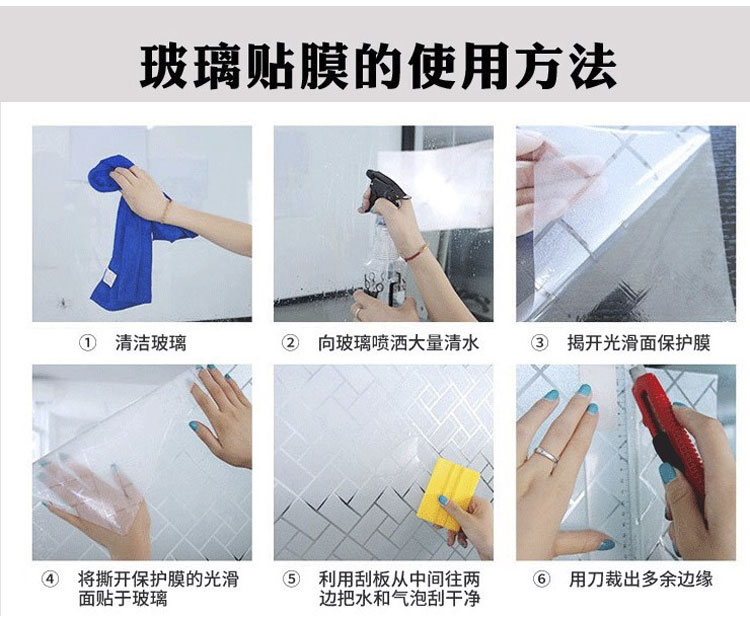 玻璃贴膜的使用方法

① 清洁玻璃

② 向玻璃喷洒大量清水

③ 揭开光滑面保护膜

④ 将撕开保护膜的光滑面贴于玻璃

⑤ 利用刮板从中间往两边把水和气泡刮干净

⑥ 用刀裁出多余边缘