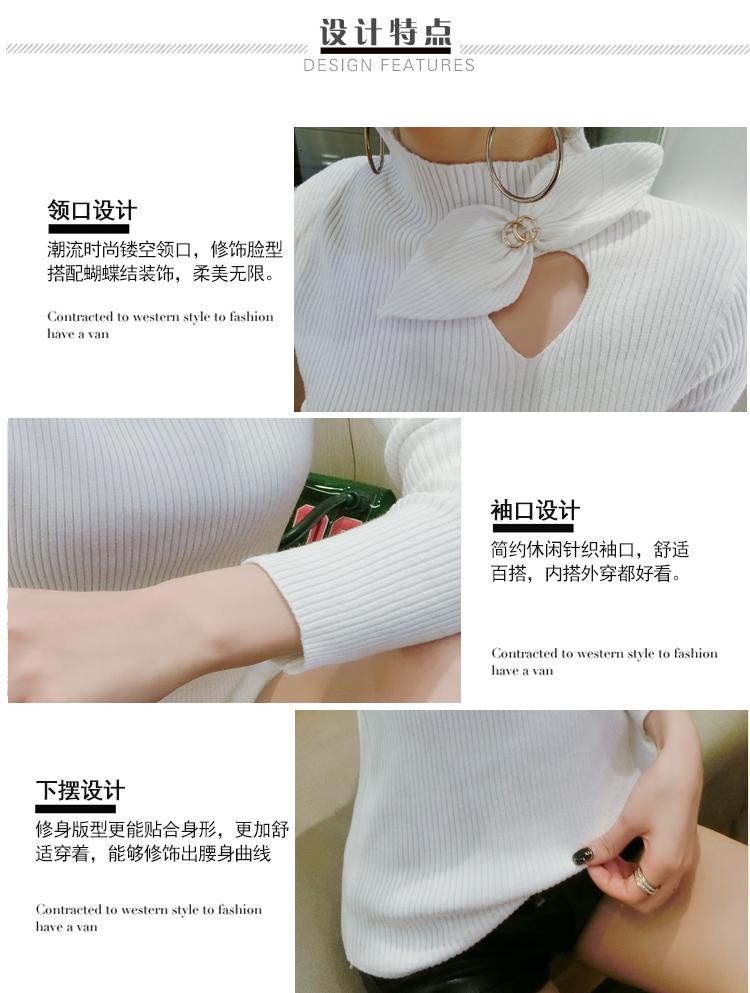 设计特点
DESIGN FEATURES

领口设计

潮流时尚镂空领口，修饰脸型搭配蝴蝶结装饰，柔美无限。

Contracted to western style to fashion have a van

袖口设计

简约休闲针织袖口，舒适百搭，内搭外穿都好看。

Contracted to western style to fashion have a van

下摆设计

修身版型更能贴合身形，更加舒适穿着，能够修饰出腰身曲线

Contracted to western style to fashion have a van