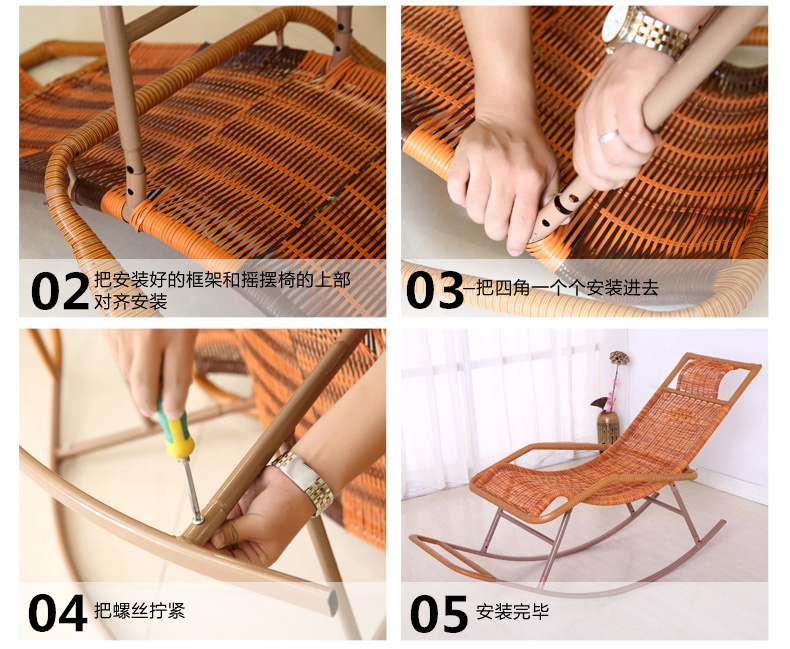 02 把安装好的框架和摇摆椅的上部对齐安装

03 把四角一个个安装进去

04 把螺丝拧紧

05 安装完毕